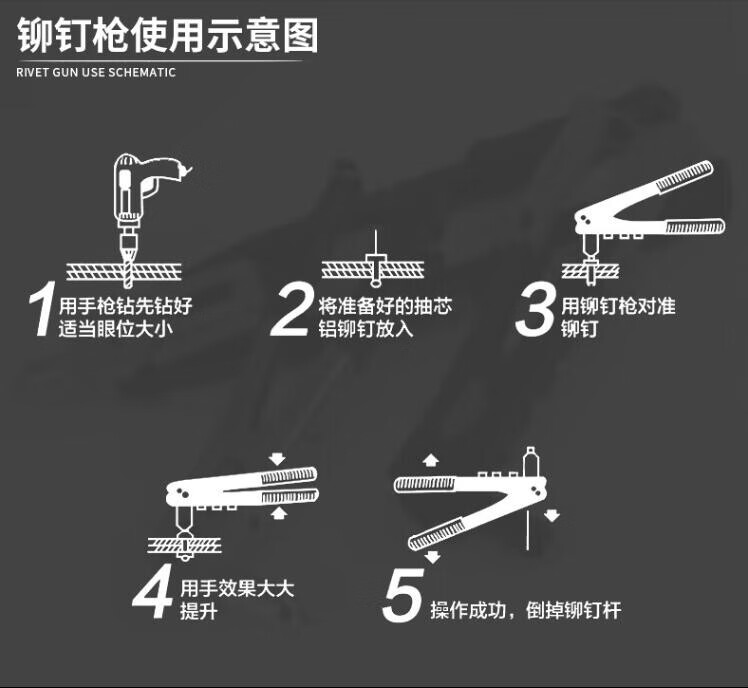 铆钉枪使用示意图
RIVET GUN USE SCHEMATIC

1 用手枪钻先钻好适当眼位大小

2 将准备好的抽芯铝铆钉放入

3 用铆钉枪对准铆钉

4 用手效果大大提升

5 操作成功，倒掉铆钉杆