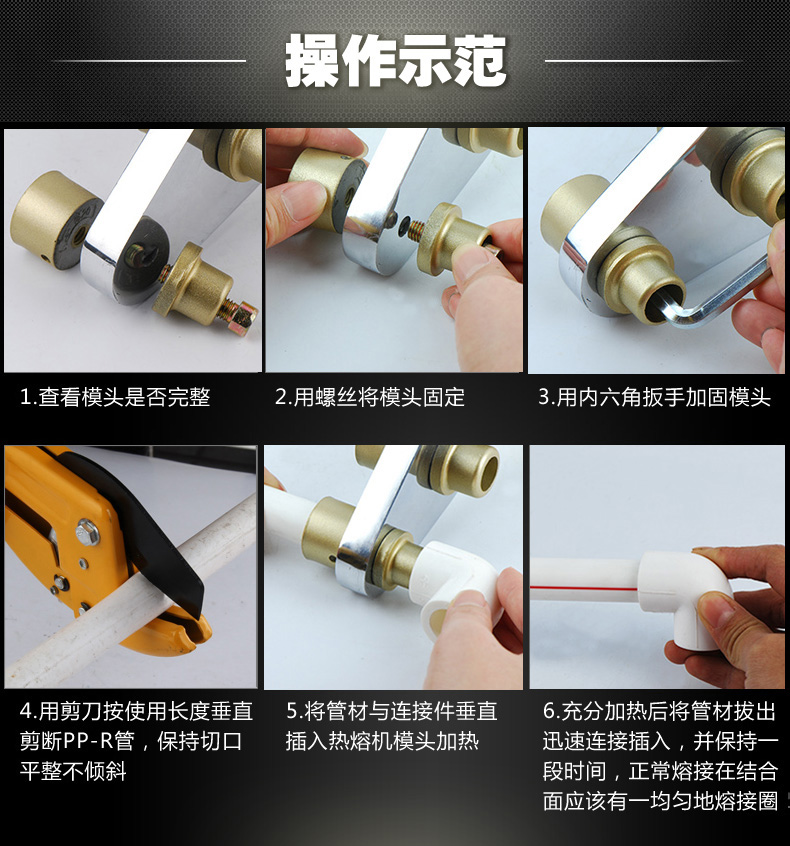 操作示范

1.查看模头是否完整

2.用螺丝将模头固定

3.用内六角扳手加固模头

4.用剪刀按使用长度垂直剪断PP-R管，保持切口平整不倾斜

5.将管材与连接件垂直插入热熔机模头加热

6.充分加热后将管材拔出迅速连接插入，并保持一段时间，正常熔接在结合面应该有一均匀地熔接圈