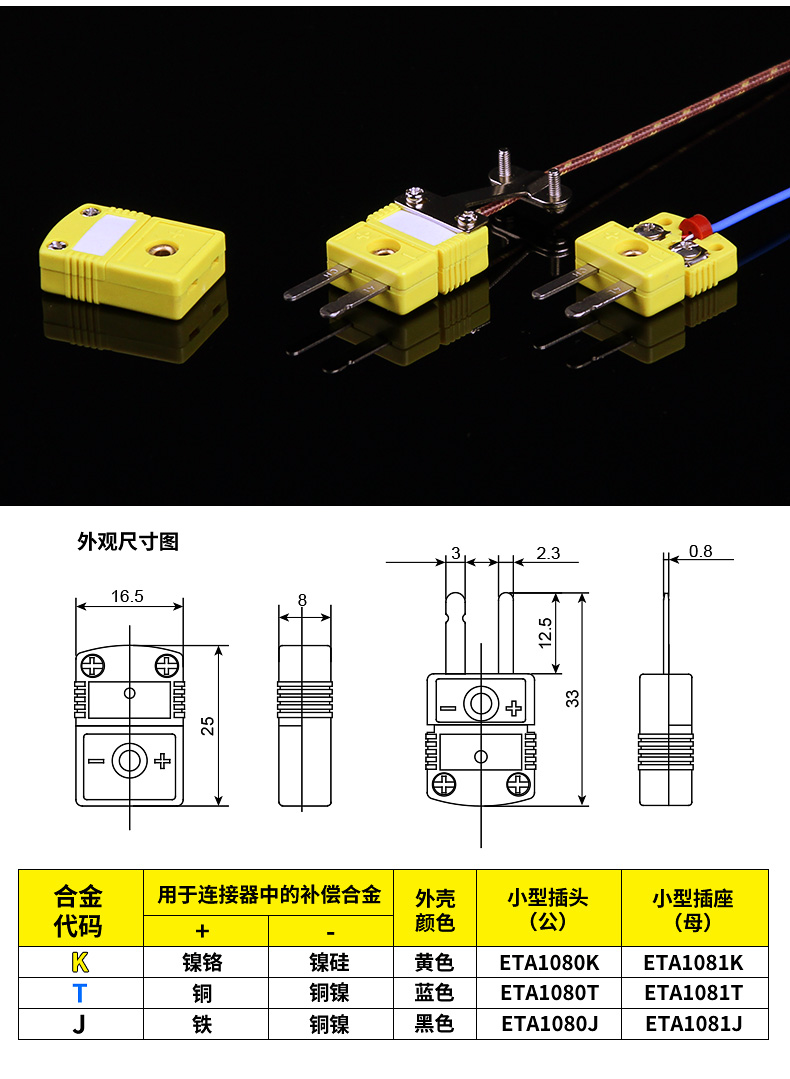 外观尺寸图

16.5

25

8

3

2.3

12.5

33

0.8

| 合金代码 | 用于连接器中的补偿合金 + | 用于连接器中的补偿合金 - | 外壳颜色 | 小型插头（公） | 小型插座（母） |
|---|---|---|---|---|---|
| K | 镍铬 | 镍硅 | 黄色 | ETA1080K | ETA1081K |
| T | 铜 | 铜镍 | 蓝色 | ETA1080T | ETA1081T |
| J | 铁 | 铜镍 | 黑色 | ETA1080J | ETA1081J |