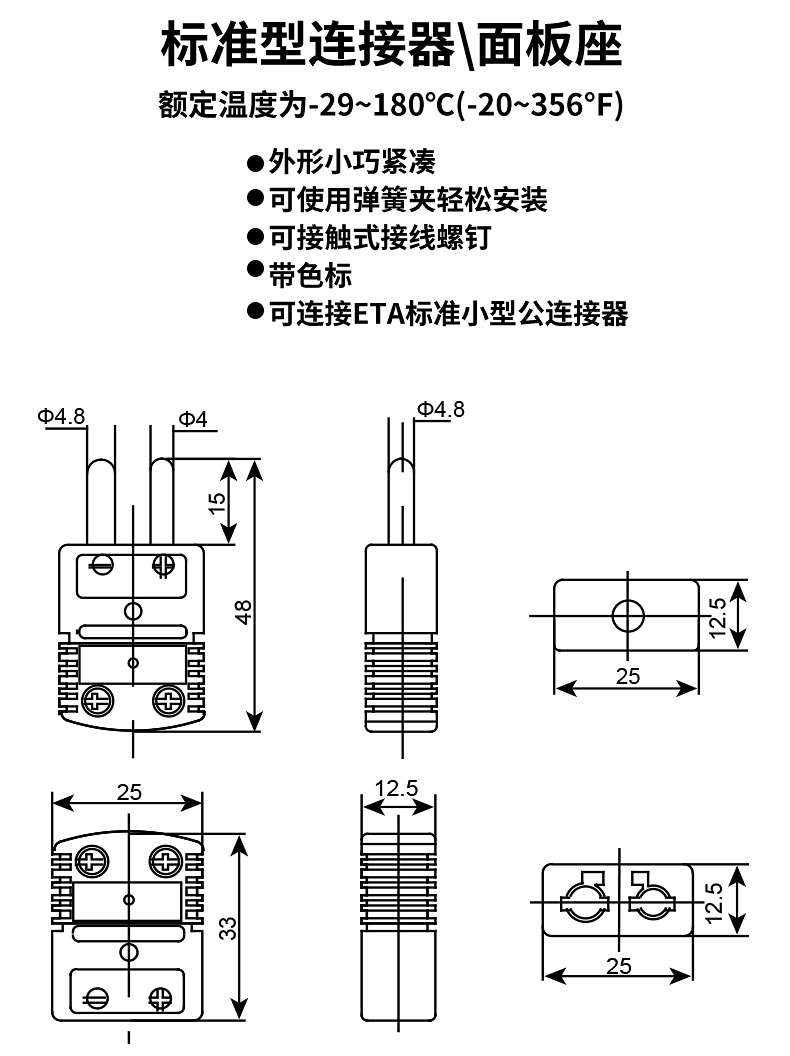 标准型连接器\面板座

额定温度为-29~180℃(-20~356°F)

●外形小巧紧凑
●可使用弹簧夹轻松安装
●可接触式接线螺钉
●带色标
●可连接ETA标准小型公连接器

Φ4.8
Φ4
15
48
Φ4.8
12.5
25
25
33
12.5
12.5
25