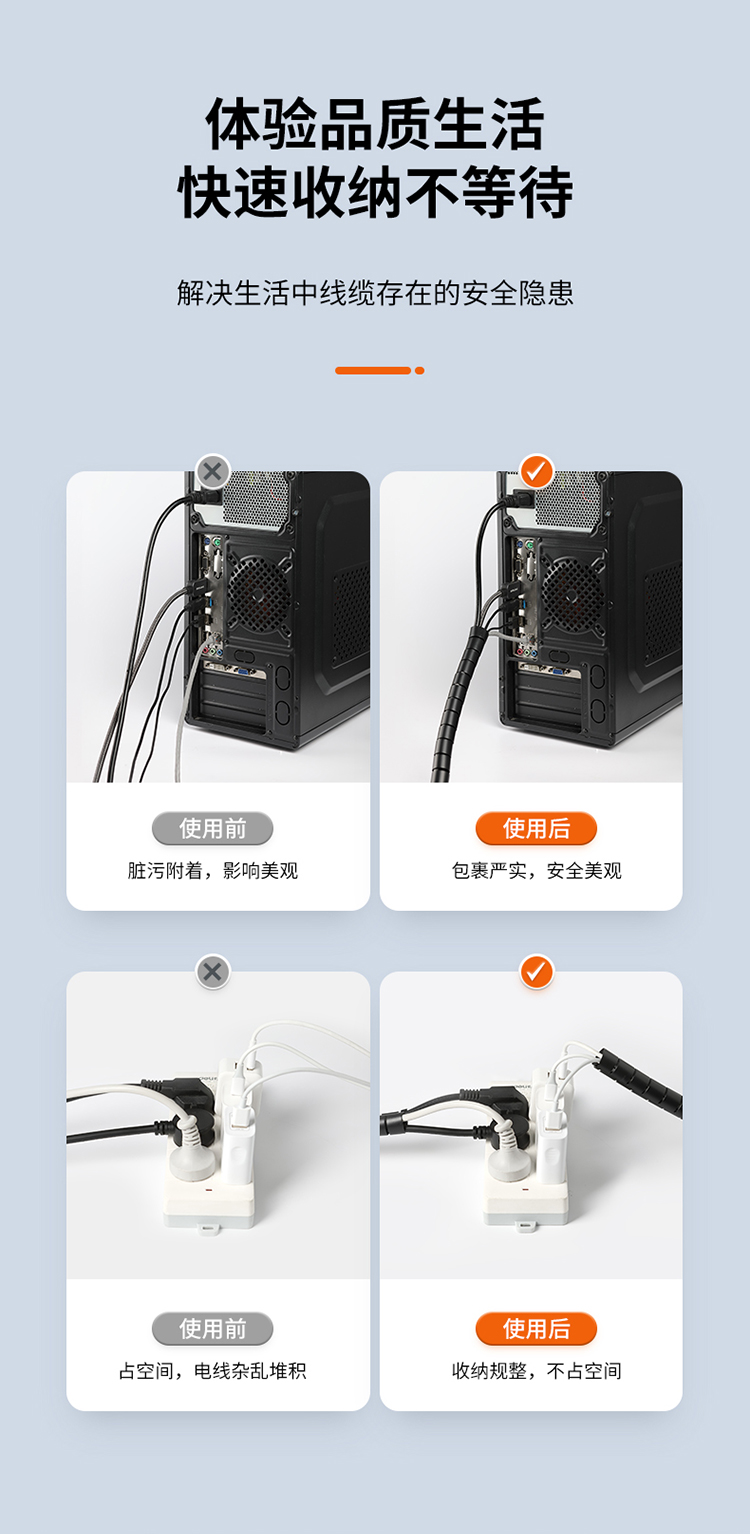 体验品质生活
快速收纳不等待

解决生活中线缆存在的安全隐患

使用前
脏污附着，影响美观

使用后
包裹严实，安全美观

使用前
占空间，电线杂乱堆积

使用后
收纳规整，不占空间