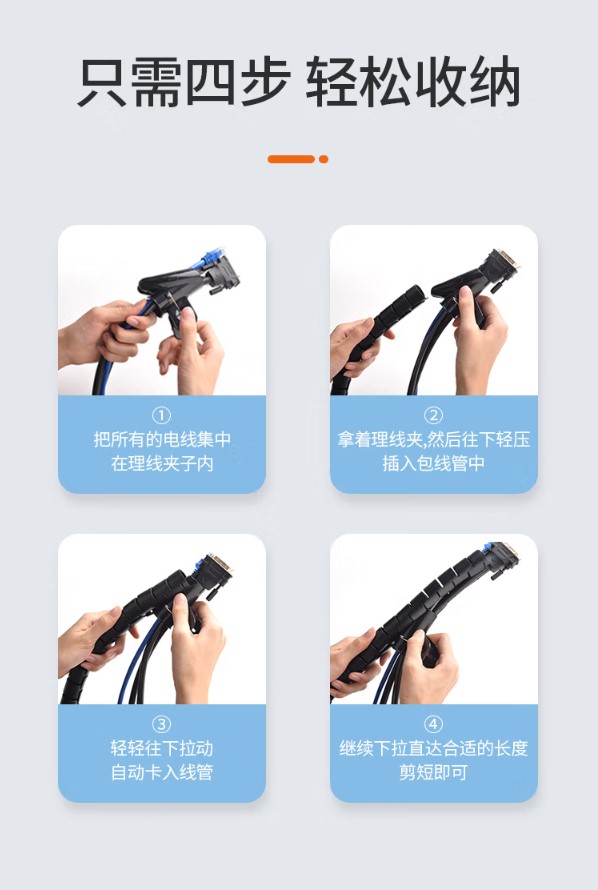 只需四步 轻松收纳

①
把所有的电线集中
在理线夹子内

②
拿着理线夹,然后往下轻压
插入包线管中

③
轻轻往下拉动
自动卡入线管

④
继续下拉直达合适的长度
剪短即可