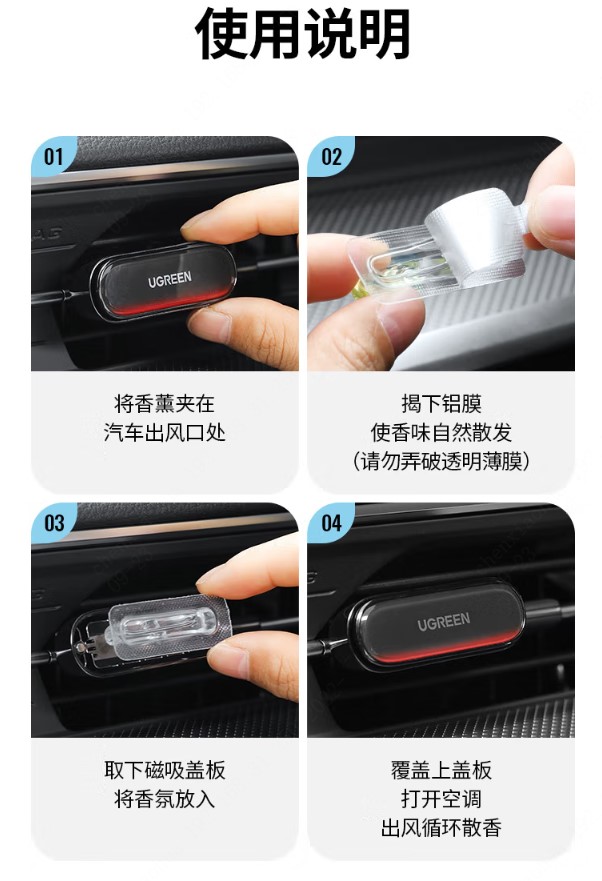 使用说明

01

UGREEN

将香薰夹在
汽车出风口处

02

揭下铝膜
使香味自然散发
(请勿弄破透明薄膜)

03

取下磁吸盖板
将香氛放入

04

UGREEN

覆盖上盖板
打开空调
出风循环散香