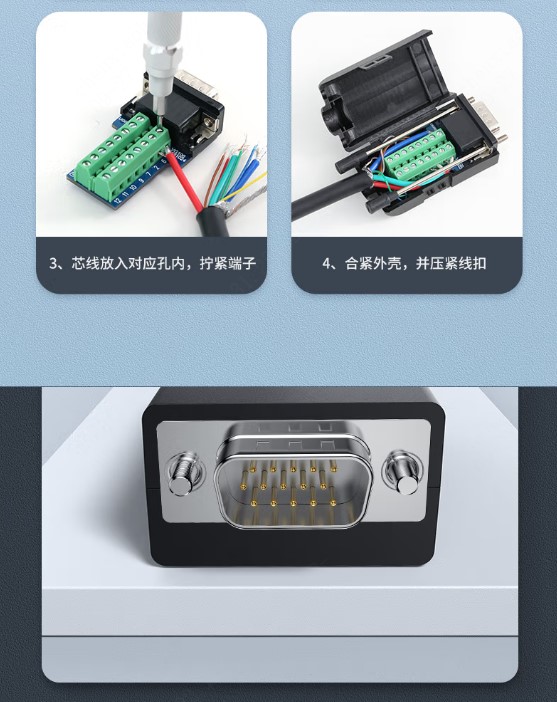 3、芯线放入对应孔内，拧紧端子

4、合紧外壳，并压紧线扣