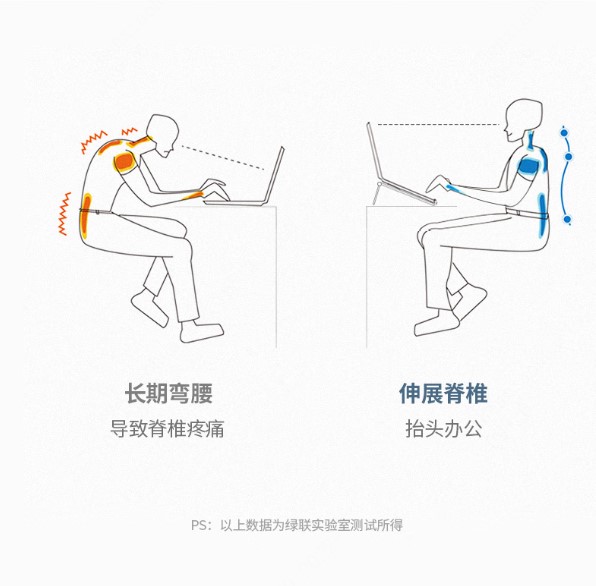 长期弯腰

导致脊椎疼痛

伸展脊椎

抬头办公

PS：以上数据为绿联实验室测试所得