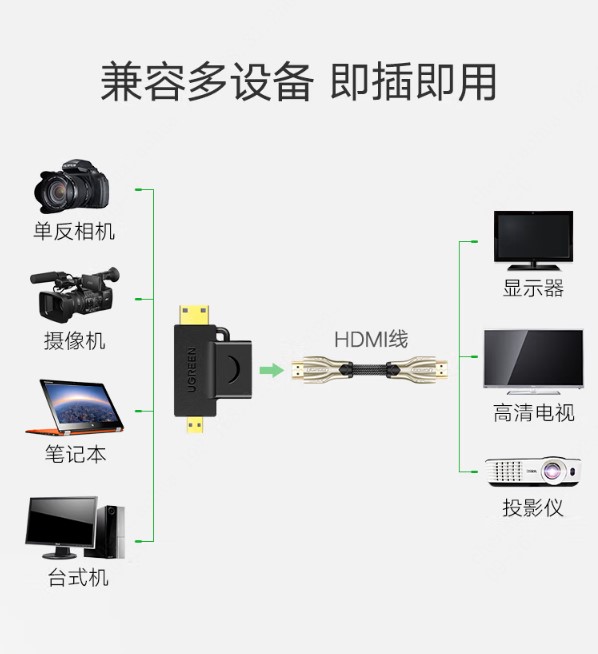 兼容多设备 即插即用

单反相机

摄像机

笔记本

台式机

UGREEN

HDMI线

显示器

高清电视

投影仪