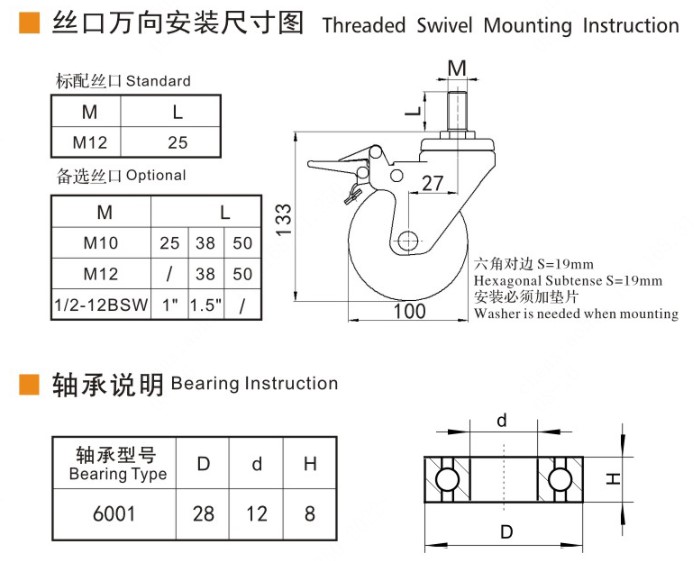 丝口万向安装尺寸图 Threaded Swivel Mounting Instruction

标配丝口 Standard

| M | L |
|---|---|
| M12 | 25 |

备选丝口 Optional

| M | L | | |
|---|---|---|---|
| M10 | 25 | 38 | 50 |
| M12 | / | 38 | 50 |
| 1/2-12BSW | 1" | 1.5" | / |

M
L
27
133
100

六角对边 S=19mm
Hexagonal Subtense S=19mm
安装必须加垫片
Washer is needed when mounting

轴承说明 Bearing Instruction

| 轴承型号 Bearing Type | D | d | H |
|---|---|---|---|
| 6001 | 28 | 12 | 8 |

d
H
D