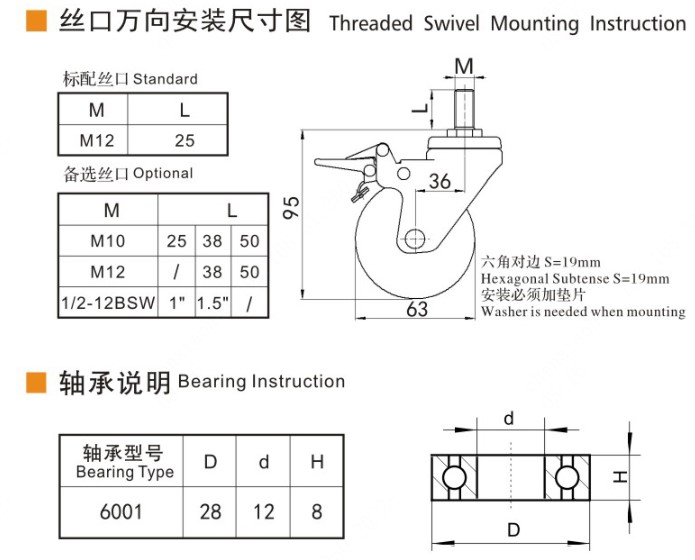 丝口万向安装尺寸图 Threaded Swivel Mounting Instruction

标配丝口 Standard

| M | L |
|---|---|
| M12 | 25 |

备选丝口 Optional

| M | L | | |
|---|---|---|---|
| M10 | 25 | 38 | 50 |
| M12 | / | 38 | 50 |
| 1/2-12BSW | 1" | 1.5" | / |

M

L

36

95

63

六角对边 S=19mm
Hexagonal Subtense S=19mm
安装必须加垫片
Washer is needed when mounting

轴承说明 Bearing Instruction

| 轴承型号 Bearing Type | D | d | H |
|---|---|---|---|
| 6001 | 28 | 12 | 8 |

d

H

D