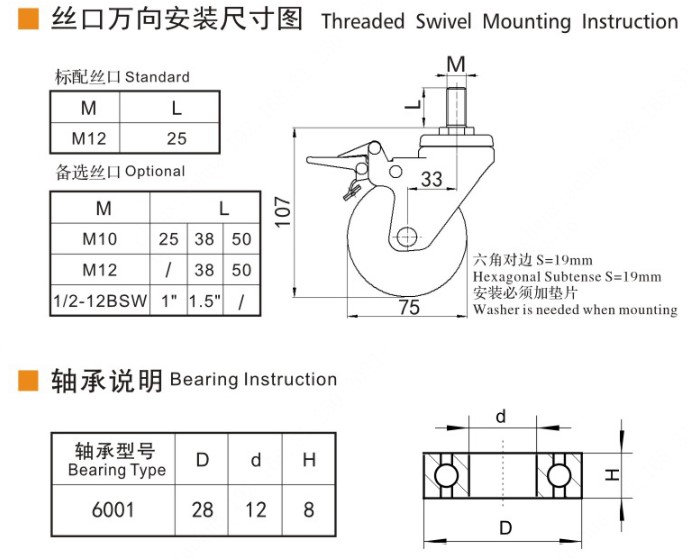 丝口万向安装尺寸图 Threaded Swivel Mounting Instruction

标配丝口 Standard

| M | L |
|---|---|
| M12 | 25 |

备选丝口 Optional

| M | L | | |
|---|---|---|---|
| M10 | 25 | 38 | 50 |
| M12 | / | 38 | 50 |
| 1/2-12BSW | 1" | 1.5" | / |

M

L

33

107

75

六角对边 S=19mm
Hexagonal Subtense S=19mm
安装必须加垫片
Washer is needed when mounting

轴承说明 Bearing Instruction

| 轴承型号 Bearing Type | D | d | H |
|---|---|---|---|
| 6001 | 28 | 12 | 8 |

d

H

D