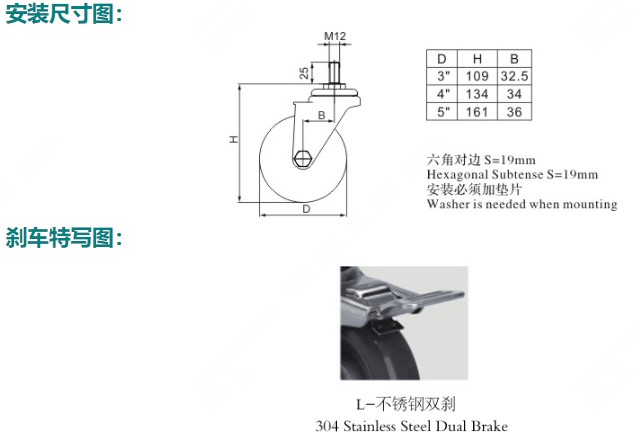 安装尺寸图:

M12

25

B

H

D

| D | H | B |
|---|---|---|
| 3" | 109 | 32.5 |
| 4" | 134 | 34 |
| 5" | 161 | 36 |

六角对边 S=19mm
Hexagonal Subtense S=19mm
安装必须加垫片
Washer is needed when mounting

刹车特写图:

L-不锈钢双刹
304 Stainless Steel Dual Brake