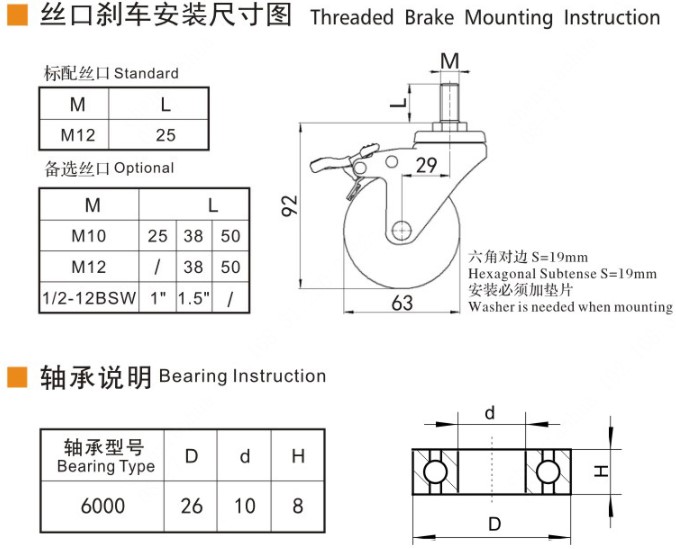 丝口刹车安装尺寸图 Threaded Brake Mounting Instruction

标配丝口 Standard

| M | L |
|---|---|
| M12 | 25 |

备选丝口 Optional

| M | L | | |
|---|---|---|---|
| M10 | 25 | 38 | 50 |
| M12 | / | 38 | 50 |
| 1/2-12BSW | 1" | 1.5" | / |

M
L
29
92
63

六角对边 S=19mm
Hexagonal Subtense S=19mm
安装必须加垫片
Washer is needed when mounting

轴承说明 Bearing Instruction

| 轴承型号 Bearing Type | D | d | H |
|---|---|---|---|
| 6000 | 26 | 10 | 8 |

d
H
D