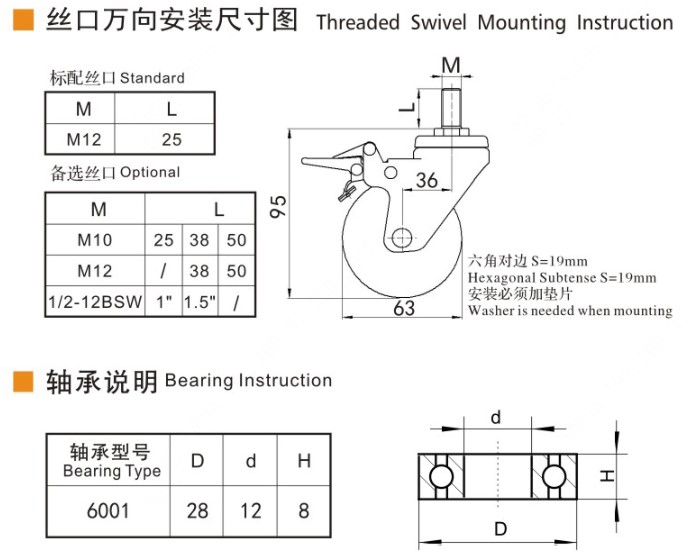 丝口万向安装尺寸图 Threaded Swivel Mounting Instruction

标配丝口 Standard

| M | L |
|---|---|
| M12 | 25 |

备选丝口 Optional

| M | L | | |
|---|---|---|---|
| M10 | 25 | 38 | 50 |
| M12 | / | 38 | 50 |
| 1/2-12BSW | 1" | 1.5" | / |

M

L

36

95

63

六角对边 S=19mm
Hexagonal Subtense S=19mm
安装必须加垫片
Washer is needed when mounting

轴承说明 Bearing Instruction

| 轴承型号 Bearing Type | D | d | H |
|---|---|---|---|
| 6001 | 28 | 12 | 8 |

d

H

D