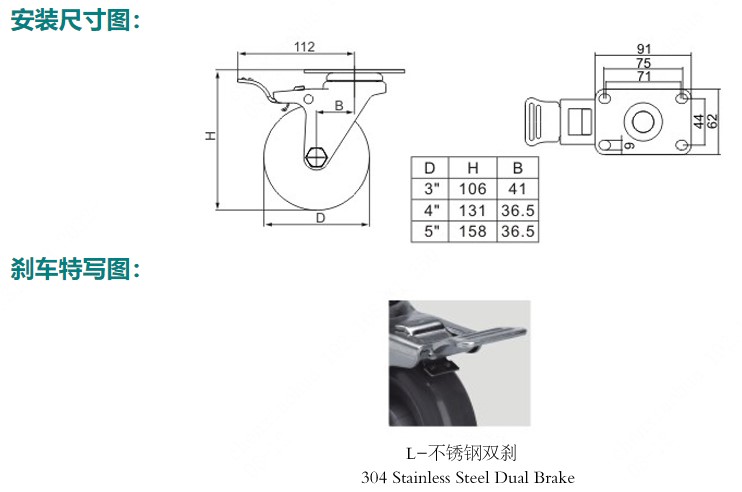 安装尺寸图:

112
H
B
D

91
75
71
44
62
9

| D | H | B |
|---|---|---|
| 3" | 106 | 41 |
| 4" | 131 | 36.5 |
| 5" | 158 | 36.5 |

刹车特写图:

L-不锈钢双刹
304 Stainless Steel Dual Brake