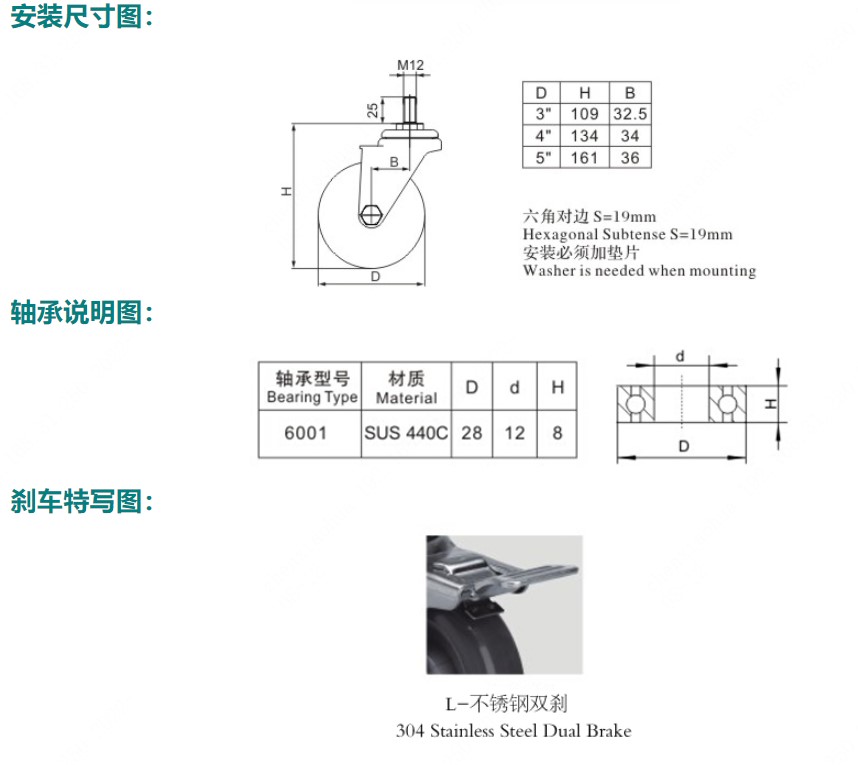 安装尺寸图：

M12
25
B
H
D

| D | H | B |
|---|---|---|
| 3" | 109 | 32.5 |
| 4" | 134 | 34 |
| 5" | 161 | 36 |

六角对边 S=19mm
Hexagonal Subtense S=19mm
安装必须加垫片
Washer is needed when mounting

轴承说明图：

| 轴承型号 Bearing Type | 材质 Material | D | d | H |
|---|---|---|---|---|
| 6001 | SUS 440C | 28 | 12 | 8 |

d
H
D

刹车特写图：

L-不锈钢双刹
304 Stainless Steel Dual Brake