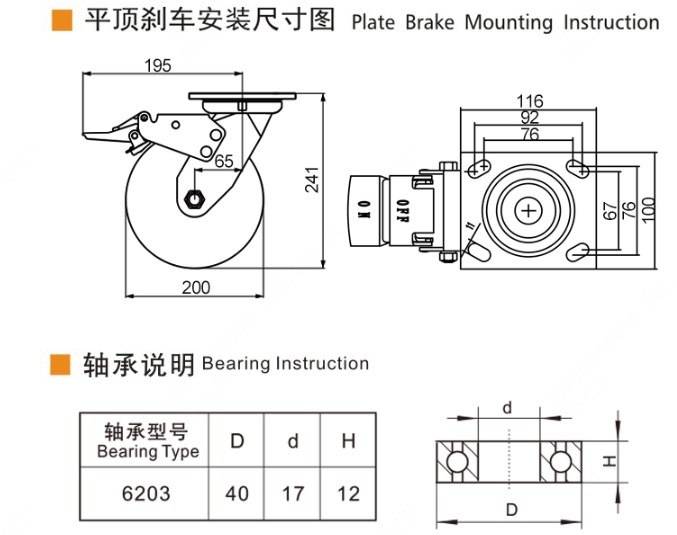 平顶刹车安装尺寸图 Plate Brake Mounting Instruction

195

65

241

200

116

92

76

ON

OFF

11

67

76

100

轴承说明 Bearing Instruction

| 轴承型号 Bearing Type | D | d | H |
|---|---|---|---|
| 6203 | 40 | 17 | 12 |

d

H

D