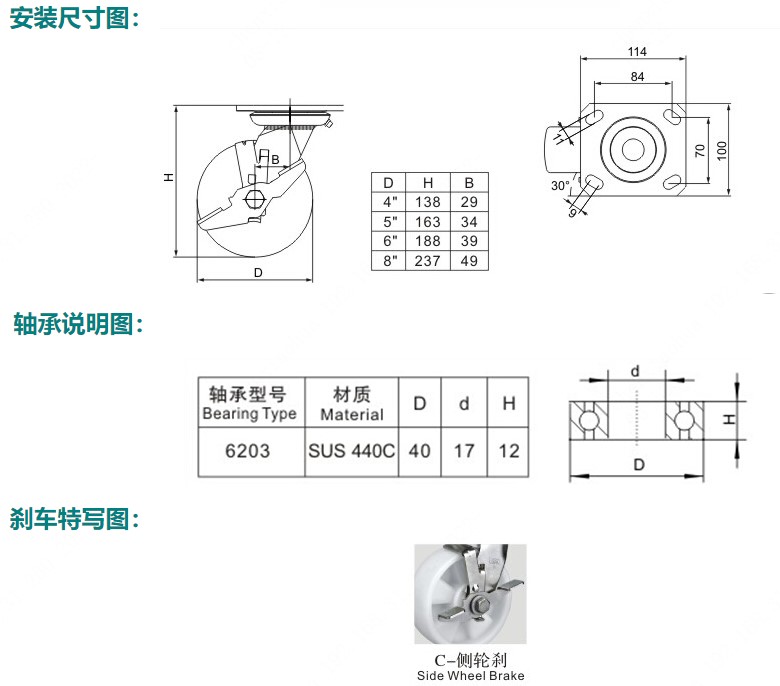 安装尺寸图:

H

B

D

| D | H | B |
|---|---|---|
| 4" | 138 | 29 |
| 5" | 163 | 34 |
| 6" | 188 | 39 |
| 8" | 237 | 49 |

114
84
11
70
100
30°
9

轴承说明图:

| 轴承型号 Bearing Type | 材质 Material | D | d | H |
|---|---|---|---|---|
| 6203 | SUS 440C | 40 | 17 | 12 |

d
H
D

刹车特写图:

C-侧轮刹
Side Wheel Brake