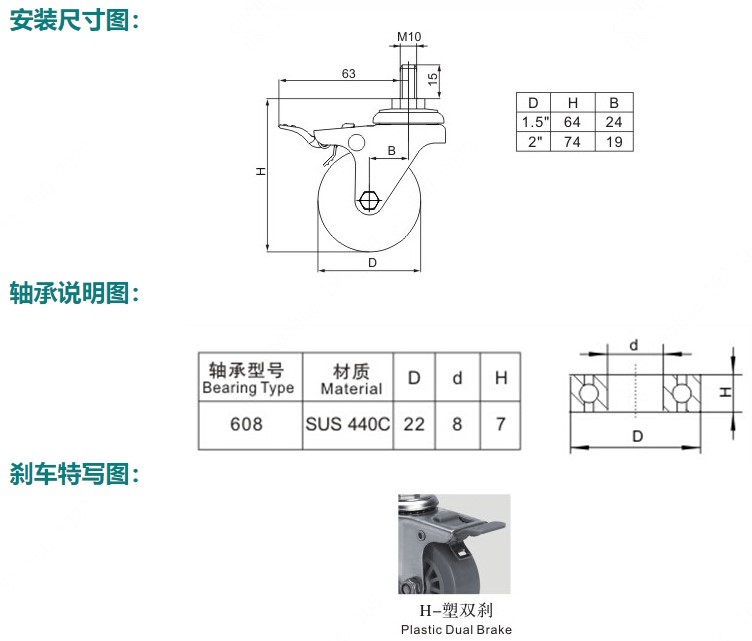 安装尺寸图:

M10
63
15
H
B
D

| D | H | B |
|---|---|---|
| 1.5" | 64 | 24 |
| 2" | 74 | 19 |

轴承说明图:

| 轴承型号 Bearing Type | 材质 Material | D | d | H |
|---|---|---|---|---|
| 608 | SUS 440C | 22 | 8 | 7 |

d
H
D

刹车特写图:

H-塑双刹
Plastic Dual Brake