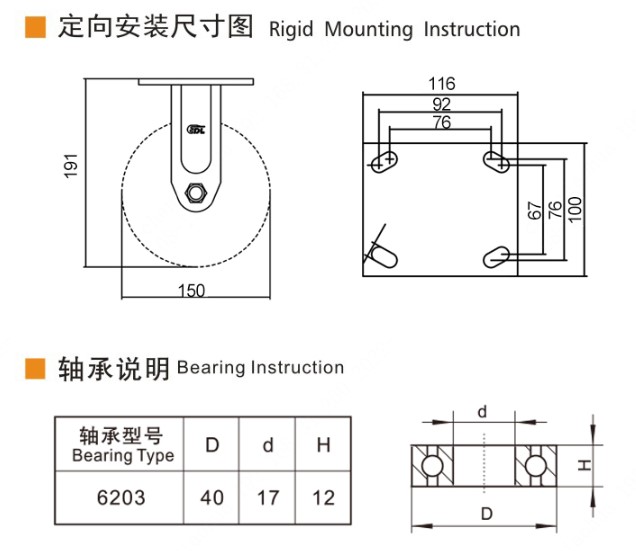 定向安装尺寸图 Rigid Mounting Instruction

191

150

116

92

76

67

76

100

轴承说明 Bearing Instruction

| 轴承型号 Bearing Type | D | d | H |
|---|---|---|---|
| 6203 | 40 | 17 | 12 |

d

H

D