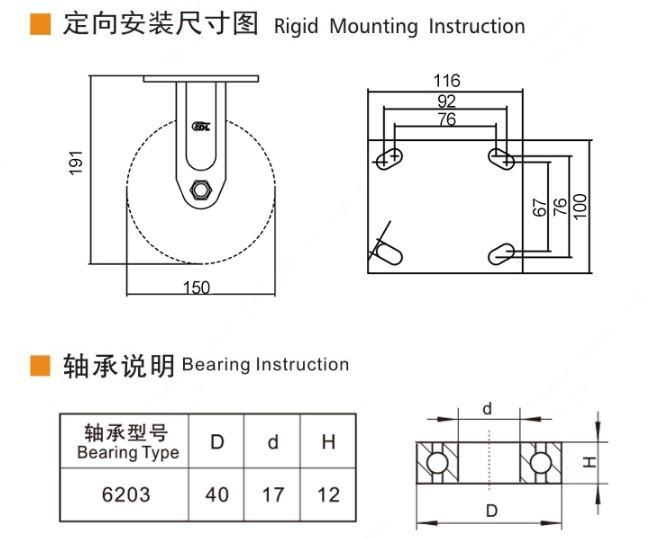 定向安装尺寸图 Rigid Mounting Instruction

191

150

116

92

76

67

76

100

轴承说明 Bearing Instruction

| 轴承型号 Bearing Type | D | d | H |
|---|---|---|---|
| 6203 | 40 | 17 | 12 |

d

H

D