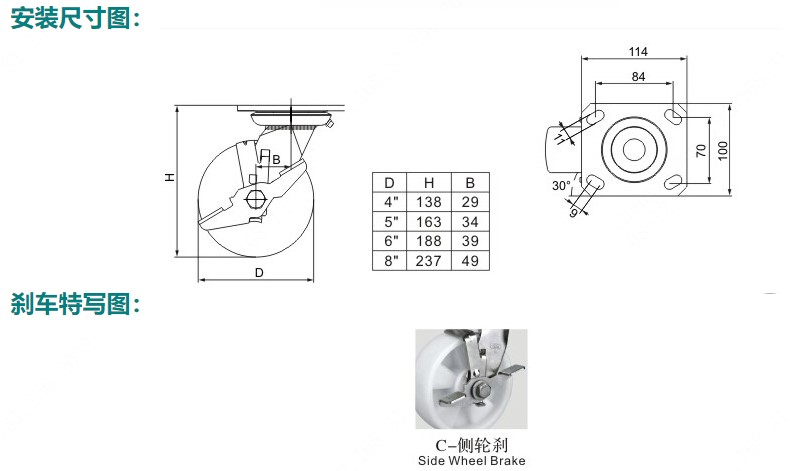 安装尺寸图：

H

B

D

| D | H | B |
|---|---|---|
| 4" | 138 | 29 |
| 5" | 163 | 34 |
| 6" | 188 | 39 |
| 8" | 237 | 49 |

114

84

11

70

100

30°

9

刹车特写图：

C–侧轮刹
Side Wheel Brake