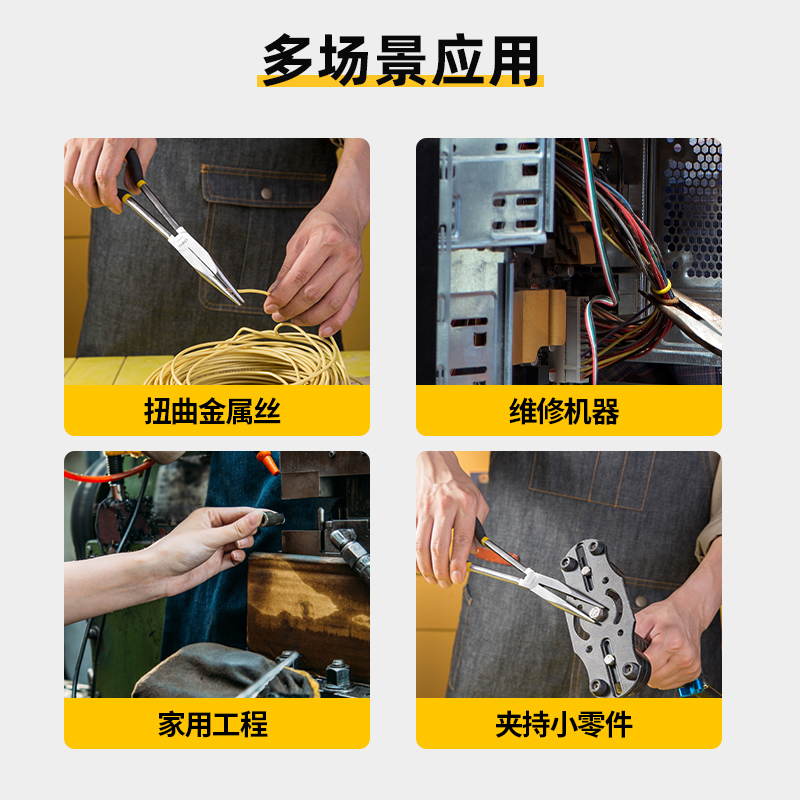 多场景应用

扭曲金属丝

维修机器

家用工程

夹持小零件