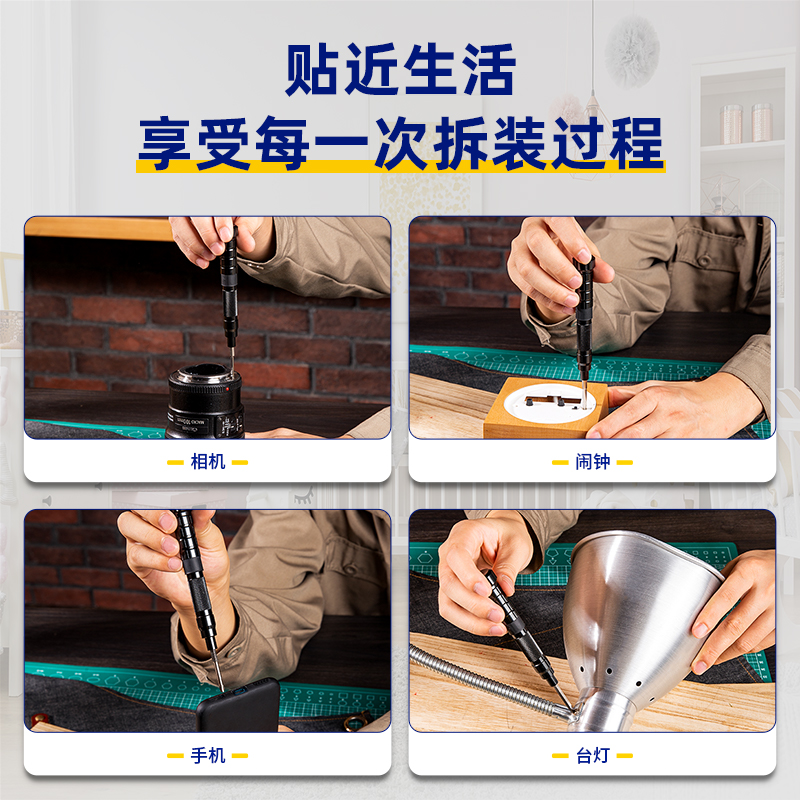 贴近生活
享受每一次拆装过程

相机

闹钟

手机

台灯