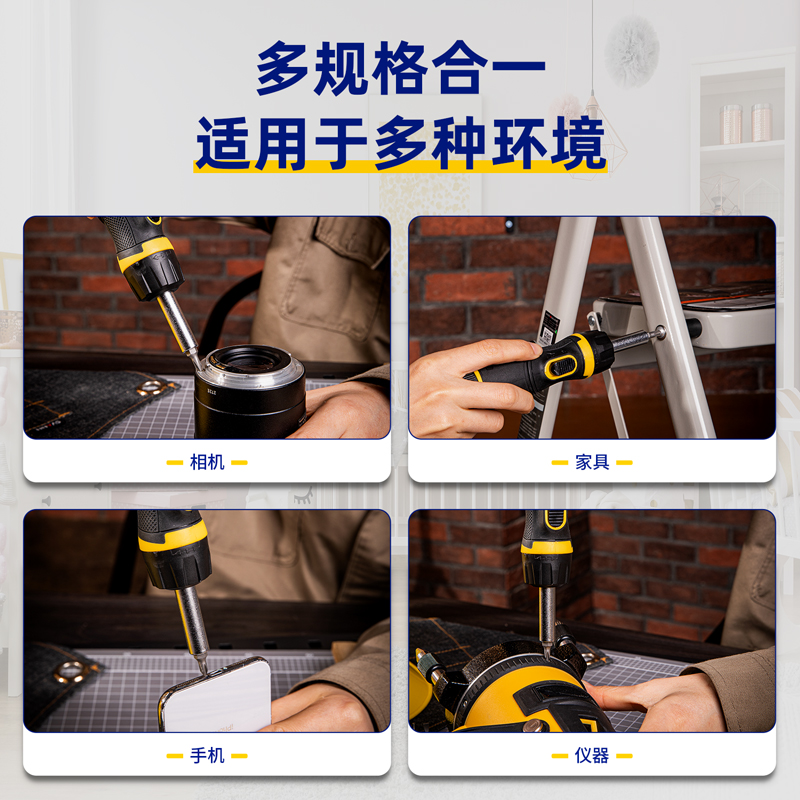 多规格合一
适用于多种环境

相机

家具

手机

仪器