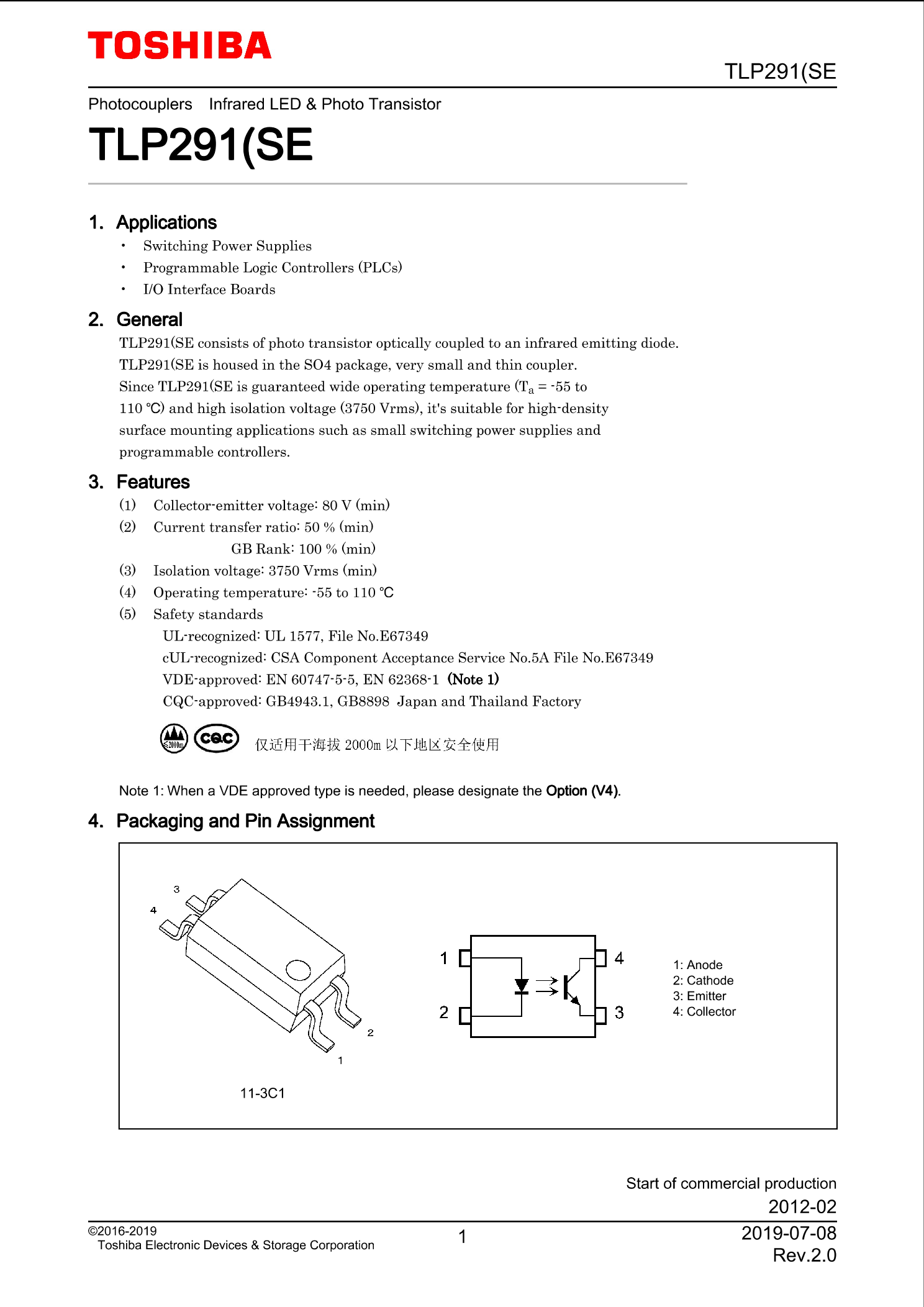 TOSHIBA

TLP291(SE

Photocouplers Infrared LED & Photo Transistor

TLP291(SE

1. Applications

• Switching Power Supplies
• Programmable Logic Controllers (PLCs)
• I/O Interface Boards

2. General

TLP291(SE consists of photo transistor optically coupled to an infrared emitting diode. TLP291(SE is housed in the SO4 package, very small and thin coupler.
Since TLP291(SE is guaranteed wide operating temperature ($T_a$ = -55 to 110 ℃) and high isolation voltage (3750 Vrms), it's suitable for high-density surface mounting applications such as small switching power supplies and programmable controllers.

3. Features

(1) Collector-emitter voltage: 80 V (min)
(2) Current transfer ratio: 50 % (min)
GB Rank: 100 % (min)
(3) Isolation voltage: 3750 Vrms (min)
(4) Operating temperature: -55 to 110 ℃
(5) Safety standards
UL-recognized: UL 1577, File No.E67349
cUL-recognized: CSA Component Acceptance Service No.5A File No.E67349
VDE-approved: EN 60747-5-5, EN 62368-1 (Note 1)
CQC-approved: GB4943.1, GB8898 Japan and Thailand Factory

≤2000m CQC 仅适用于海拔 2000m 以下地区安全使用

Note 1: When a VDE approved type is needed, please designate the Option (V4).

4. Packaging and Pin Assignment

3
4
2
1
11-3C1

1
2
4
3

1: Anode
2: Cathode
3: Emitter
4: Collector

Start of commercial production
2012-02

©2016-2019
Toshiba Electronic Devices & Storage Corporation

1

2019-07-08
Rev.2.0