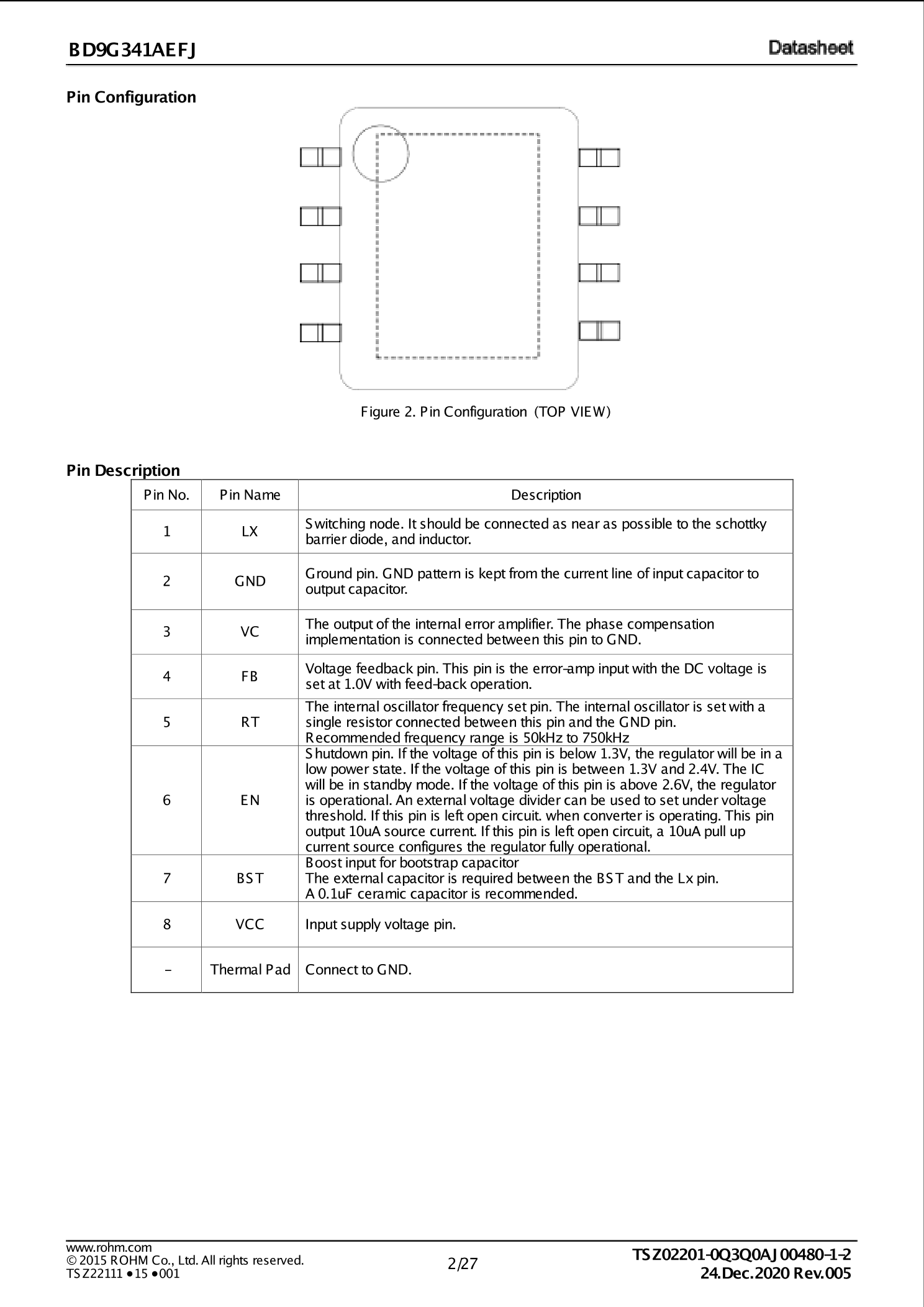 BD9G341AEFJ Datasheet

Pin Configuration

Figure 2. Pin Configuration (TOP VIEW)

Pin Description

| Pin No. | Pin Name | Description |
|---|---|---|
| 1 | LX | Switching node. It should be connected as near as possible to the schottky barrier diode, and inductor. |
| 2 | GND | Ground pin. GND pattern is kept from the current line of input capacitor to output capacitor. |
| 3 | VC | The output of the internal error amplifier. The phase compensation implementation is connected between this pin to GND. |
| 4 | FB | Voltage feedback pin. This pin is the error-amp input with the DC voltage is set at 1.0V with feed-back operation. |
| 5 | RT | The internal oscillator frequency set pin. The internal oscillator is set with a single resistor connected between this pin and the GND pin. Recommended frequency range is 50kHz to 750kHz |
| 6 | EN | Shutdown pin. If the voltage of this pin is below 1.3V, the regulator will be in a low power state. If the voltage of this pin is between 1.3V and 2.4V. The IC will be in standby mode. If the voltage of this pin is above 2.6V, the regulator is operational. An external voltage divider can be used to set under voltage threshold. If this pin is left open circuit. when converter is operating. This pin output 10uA source current. If this pin is left open circuit, a 10uA pull up current source configures the regulator fully operational. |
| 7 | BST | Boost input for bootstrap capacitor The external capacitor is required between the BST and the Lx pin. A 0.1uF ceramic capacitor is recommended. |
| 8 | VCC | Input supply voltage pin. |
| - | Thermal Pad | Connect to GND. |

www.rohm.com
© 2015 ROHM Co., Ltd. All rights reserved.
TSZ22111 • 15 • 001

2/27

TSZ02201-0Q3Q0AJ00480-1-2
24.Dec.2020 Rev.005