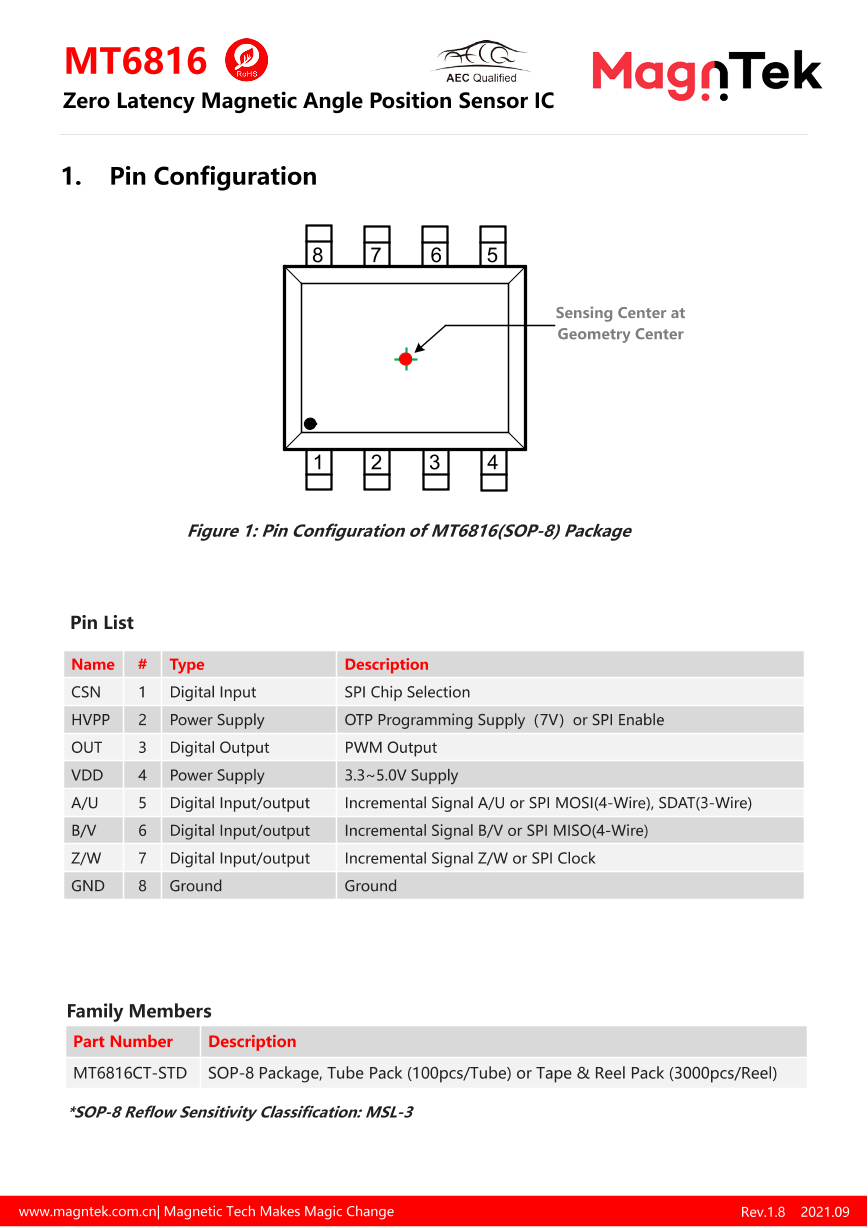 MT6816 RoHS AEC Qualified MagnTek

Zero Latency Magnetic Angle Position Sensor IC

1. Pin Configuration

8 7 6 5

Sensing Center at Geometry Center

1 2 3 4

Figure 1: Pin Configuration of MT6816(SOP-8) Package

Pin List

| Name | # | Type | Description |
|---|---|---|---|
| CSN | 1 | Digital Input | SPI Chip Selection |
| HVPP | 2 | Power Supply | OTP Programming Supply（7V）or SPI Enable |
| OUT | 3 | Digital Output | PWM Output |
| VDD | 4 | Power Supply | 3.3~5.0V Supply |
| A/U | 5 | Digital Input/output | Incremental Signal A/U or SPI MOSI(4-Wire), SDAT(3-Wire) |
| B/V | 6 | Digital Input/output | Incremental Signal B/V or SPI MISO(4-Wire) |
| Z/W | 7 | Digital Input/output | Incremental Signal Z/W or SPI Clock |
| GND | 8 | Ground | Ground |

Family Members

| Part Number | Description |
|---|---|
| MT6816CT-STD | SOP-8 Package, Tube Pack (100pcs/Tube) or Tape & Reel Pack (3000pcs/Reel) |

*SOP-8 Reflow Sensitivity Classification: MSL-3

www.magntek.com.cn| Magnetic Tech Makes Magic Change Rev.1.8 2021.09