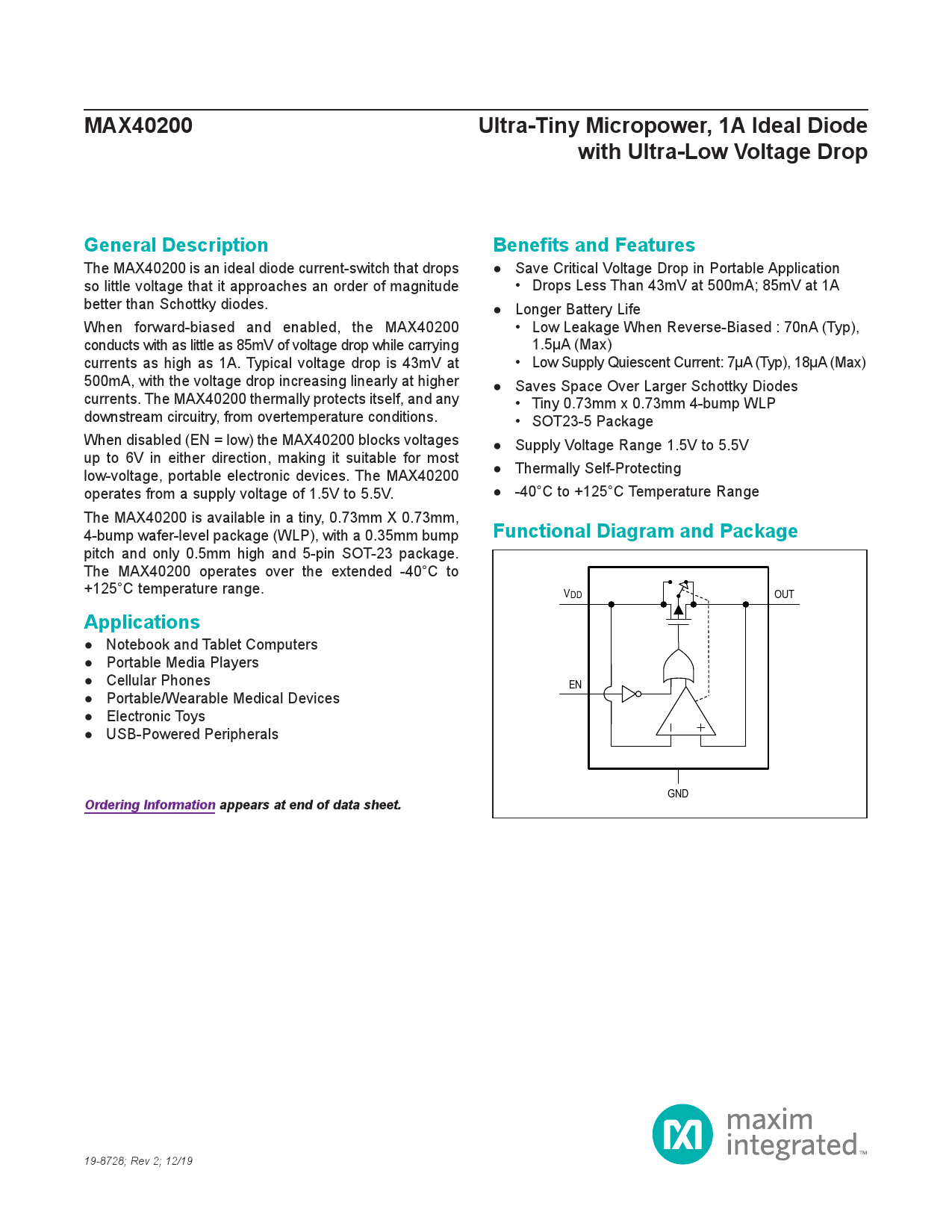 MAX40200

Ultra-Tiny Micropower, 1A Ideal Diode with Ultra-Low Voltage Drop

General Description

The MAX40200 is an ideal diode current-switch that drops so little voltage that it approaches an order of magnitude better than Schottky diodes.

When forward-biased and enabled, the MAX40200 conducts with as little as 85mV of voltage drop while carrying currents as high as 1A. Typical voltage drop is 43mV at 500mA, with the voltage drop increasing linearly at higher currents. The MAX40200 thermally protects itself, and any downstream circuitry, from overtemperature conditions.

When disabled (EN = low) the MAX40200 blocks voltages up to 6V in either direction, making it suitable for most low-voltage, portable electronic devices. The MAX40200 operates from a supply voltage of 1.5V to 5.5V.

The MAX40200 is available in a tiny, 0.73mm X 0.73mm, 4-bump wafer-level package (WLP), with a 0.35mm bump pitch and only 0.5mm high and 5-pin SOT-23 package. The MAX40200 operates over the extended -40°C to +125°C temperature range.

Applications

● Notebook and Tablet Computers
● Portable Media Players
● Cellular Phones
● Portable/Wearable Medical Devices
● Electronic Toys
● USB-Powered Peripherals

Ordering Information appears at end of data sheet.

Benefits and Features

● Save Critical Voltage Drop in Portable Application
 • Drops Less Than 43mV at 500mA; 85mV at 1A
● Longer Battery Life
 • Low Leakage When Reverse-Biased : 70nA (Typ), 1.5μA (Max)
 • Low Supply Quiescent Current: 7μA (Typ), 18μA (Max)
● Saves Space Over Larger Schottky Diodes
 • Tiny 0.73mm x 0.73mm 4-bump WLP
 • SOT23-5 Package
● Supply Voltage Range 1.5V to 5.5V
● Thermally Self-Protecting
● -40°C to +125°C Temperature Range

Functional Diagram and Package

$V_{DD}$
OUT
EN
GND

19-8728; Rev 2; 12/19

maxim integrated™