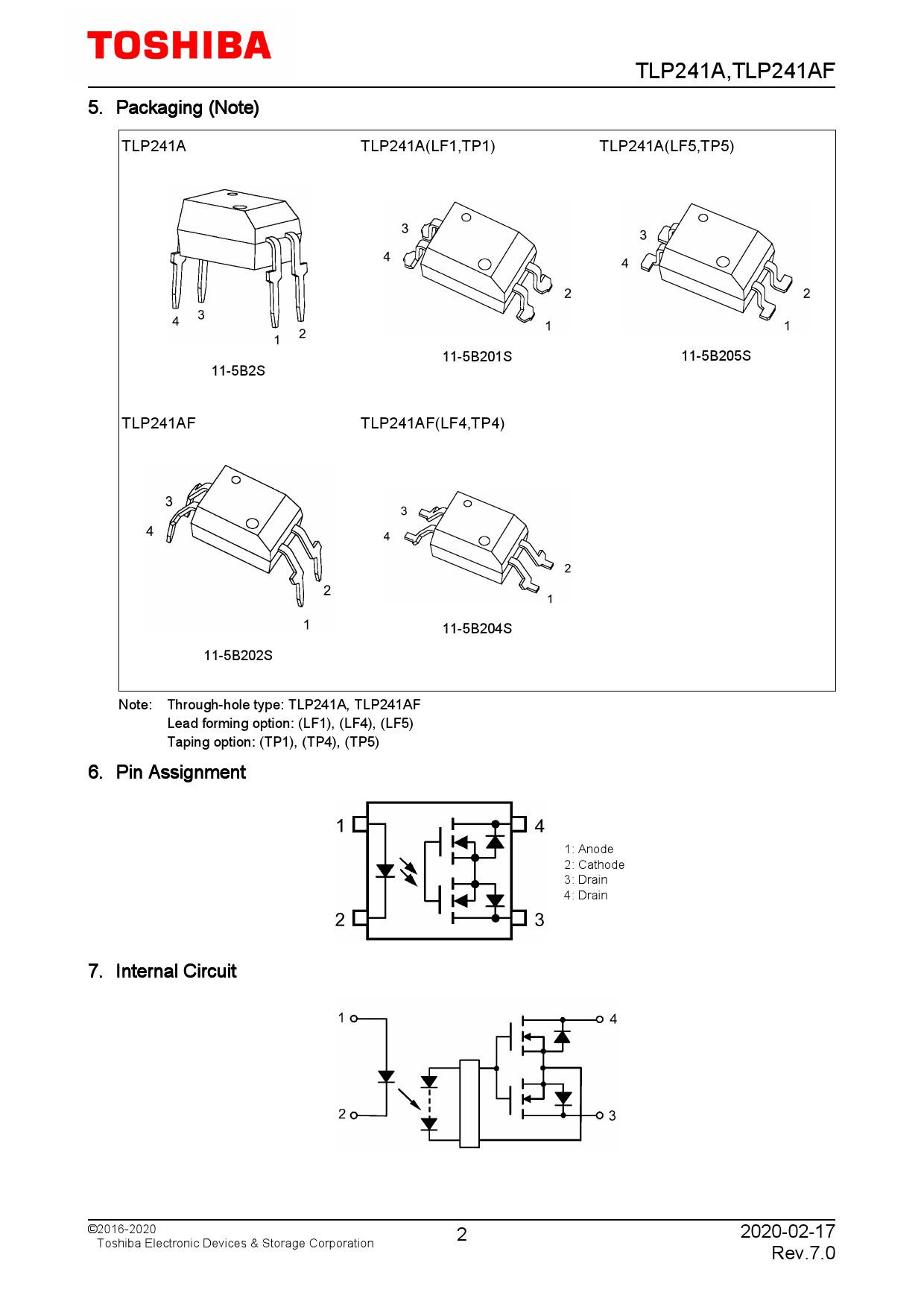 TOSHIBA

TLP241A,TLP241AF

5. Packaging (Note)

TLP241A

4 3 1 2

11-5B2S

TLP241A(LF1,TP1)

3 4 2 1

11-5B201S

TLP241A(LF5,TP5)

3 4 2 1

11-5B205S

TLP241AF

3 4 2 1

11-5B202S

TLP241AF(LF4,TP4)

3 4 2 1

11-5B204S

Note: Through-hole type: TLP241A, TLP241AF
Lead forming option: (LF1), (LF4), (LF5)
Taping option: (TP1), (TP4), (TP5)

6. Pin Assignment

1 4 2 3

1: Anode
2: Cathode
3: Drain
4: Drain

7. Internal Circuit

1 4 2 3

©2016-2020
Toshiba Electronic Devices & Storage Corporation

2

2020-02-17
Rev.7.0