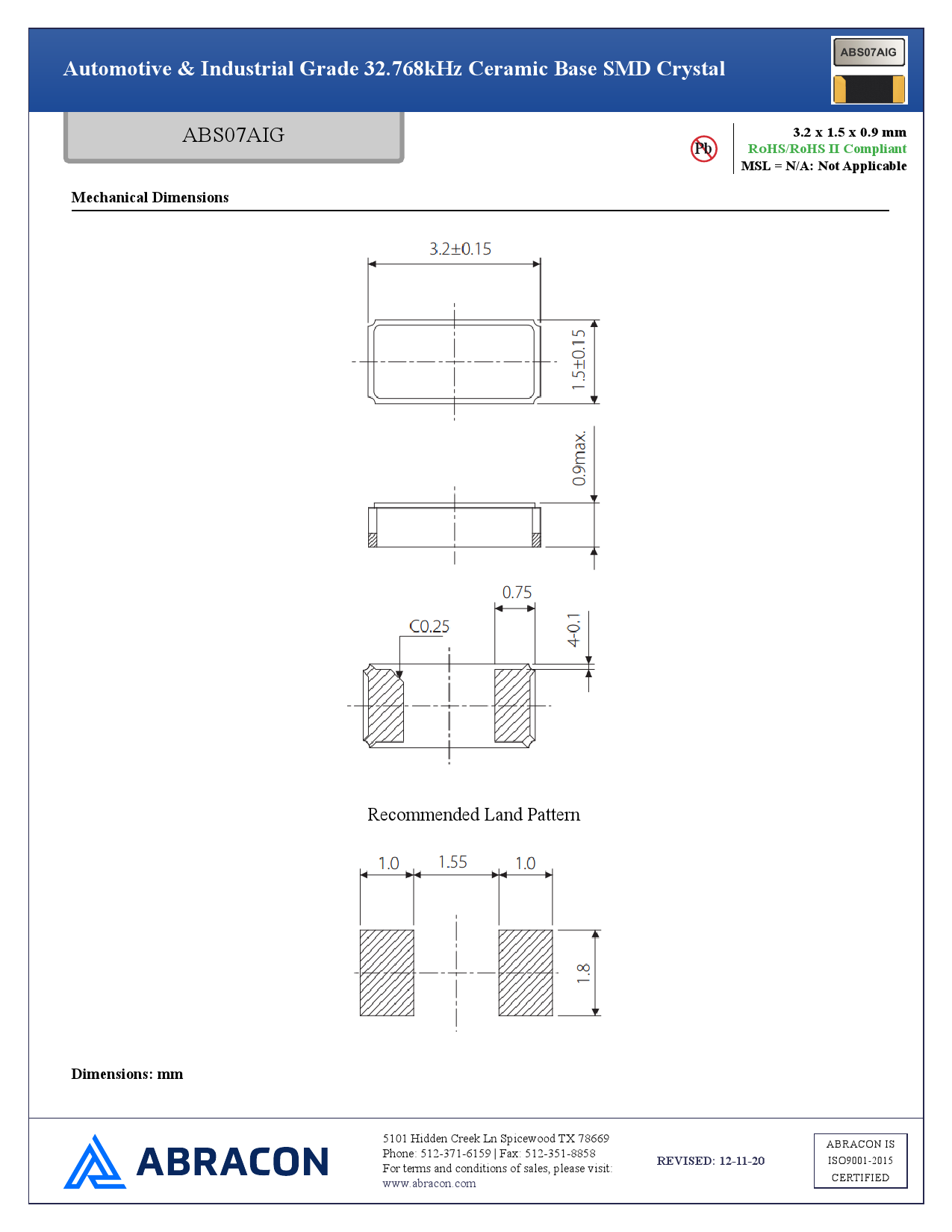 Automotive & Industrial Grade 32.768kHz Ceramic Base SMD Crystal

ABS07AIG

ABS07AIG

Pb

3.2 x 1.5 x 0.9 mm
RoHS/RoHS II Compliant
MSL = N/A: Not Applicable

Mechanical Dimensions

3.2±0.15

1.5±0.15

0.9max.

0.75

C0.25

4-0.1

Recommended Land Pattern

1.0

1.55

1.0

1.8

Dimensions: mm

ABRACON

5101 Hidden Creek Ln Spicewood TX 78669
Phone: 512-371-6159 | Fax: 512-351-8858
For terms and conditions of sales, please visit:
www.abracon.com

REVISED: 12-11-20

ABRACON IS
ISO9001-2015
CERTIFIED