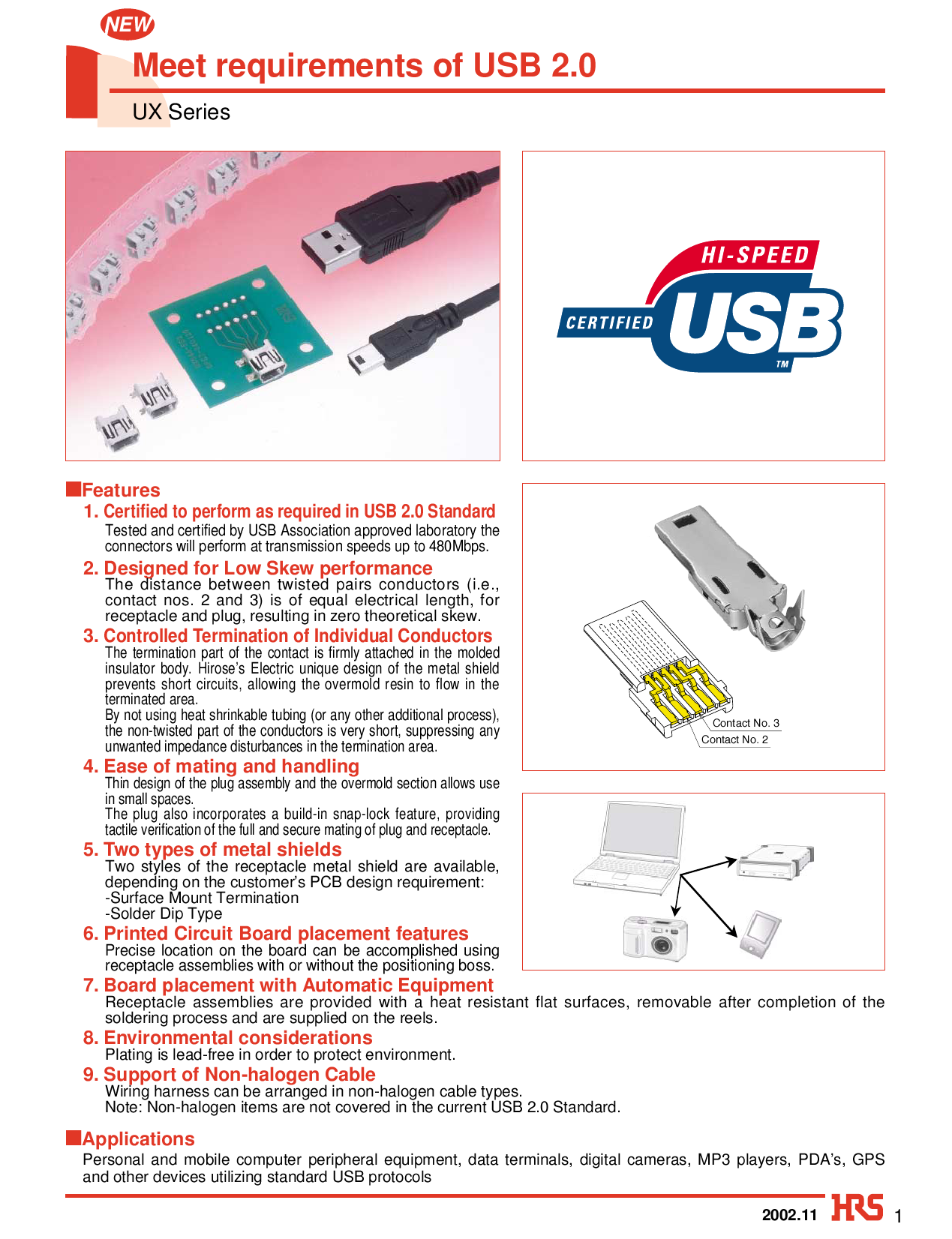 NEW

Meet requirements of USB 2.0

UX Series

HI-SPEED
CERTIFIED USB
TM

■Features

1. Certified to perform as required in USB 2.0 Standard
Tested and certified by USB Association approved laboratory the connectors will perform at transmission speeds up to 480Mbps.

2. Designed for Low Skew performance
The distance between twisted pairs conductors (i.e., contact nos. 2 and 3) is of equal electrical length, for receptacle and plug, resulting in zero theoretical skew.

3. Controlled Termination of Individual Conductors
The termination part of the contact is firmly attached in the molded insulator body. Hirose's Electric unique design of the metal shield prevents short circuits, allowing the overmold resin to flow in the terminated area.
By not using heat shrinkable tubing (or any other additional process), the non-twisted part of the conductors is very short, suppressing any unwanted impedance disturbances in the termination area.

4. Ease of mating and handling
Thin design of the plug assembly and the overmold section allows use in small spaces.
The plug also incorporates a build-in snap-lock feature, providing tactile verification of the full and secure mating of plug and receptacle.

5. Two types of metal shields
Two styles of the receptacle metal shield are available, depending on the customer's PCB design requirement:
-Surface Mount Termination
-Solder Dip Type

6. Printed Circuit Board placement features
Precise location on the board can be accomplished using receptacle assemblies with or without the positioning boss.

7. Board placement with Automatic Equipment
Receptacle assemblies are provided with a heat resistant flat surfaces, removable after completion of the soldering process and are supplied on the reels.

8. Environmental considerations
Plating is lead-free in order to protect environment.

9. Support of Non-halogen Cable
Wiring harness can be arranged in non-halogen cable types.
Note: Non-halogen items are not covered in the current USB 2.0 Standard.

Contact No. 3
Contact No. 2

■Applications
Personal and mobile computer peripheral equipment, data terminals, digital cameras, MP3 players, PDA's, GPS and other devices utilizing standard USB protocols

2002.11 HRS 1