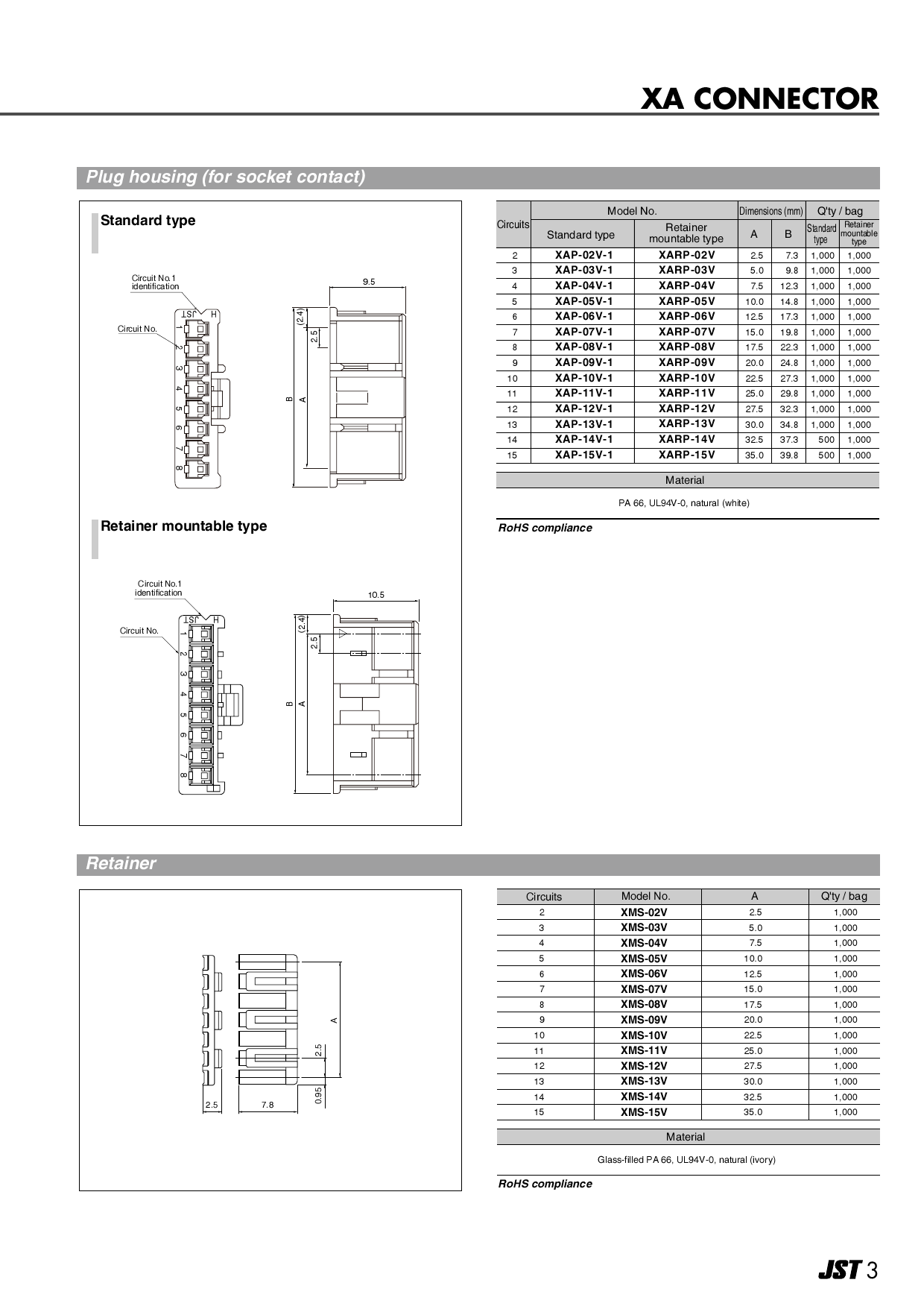 XA CONNECTOR

Plug housing (for socket contact)

Standard type

Circuit No.1 identification

Circuit No.

JST H

1 2 3 4 5 6 7 8

9.5

(2.4)

2.5

B A

Retainer mountable type

Circuit No.1 identification

Circuit No.

JST H

1 2 3 4 5 6 7 8

10.5

(2.4)

2.5

B A

| Circuits | Model No. Standard type | Model No. Retainer mountable type | Dimensions (mm) A | Dimensions (mm) B | Q'ty / bag Standard type | Q'ty / bag Retainer mountable type |
|---|---|---|---|---|---|---|
| 2 | XAP-02V-1 | XARP-02V | 2.5 | 7.3 | 1,000 | 1,000 |
| 3 | XAP-03V-1 | XARP-03V | 5.0 | 9.8 | 1,000 | 1,000 |
| 4 | XAP-04V-1 | XARP-04V | 7.5 | 12.3 | 1,000 | 1,000 |
| 5 | XAP-05V-1 | XARP-05V | 10.0 | 14.8 | 1,000 | 1,000 |
| 6 | XAP-06V-1 | XARP-06V | 12.5 | 17.3 | 1,000 | 1,000 |
| 7 | XAP-07V-1 | XARP-07V | 15.0 | 19.8 | 1,000 | 1,000 |
| 8 | XAP-08V-1 | XARP-08V | 17.5 | 22.3 | 1,000 | 1,000 |
| 9 | XAP-09V-1 | XARP-09V | 20.0 | 24.8 | 1,000 | 1,000 |
| 10 | XAP-10V-1 | XARP-10V | 22.5 | 27.3 | 1,000 | 1,000 |
| 11 | XAP-11V-1 | XARP-11V | 25.0 | 29.8 | 1,000 | 1,000 |
| 12 | XAP-12V-1 | XARP-12V | 27.5 | 32.3 | 1,000 | 1,000 |
| 13 | XAP-13V-1 | XARP-13V | 30.0 | 34.8 | 1,000 | 1,000 |
| 14 | XAP-14V-1 | XARP-14V | 32.5 | 37.3 | 500 | 1,000 |
| 15 | XAP-15V-1 | XARP-15V | 35.0 | 39.8 | 500 | 1,000 |

Material

PA 66, UL94V-0, natural (white)

RoHS compliance

Retainer

A

2.5

0.95

2.5

7.8

| Circuits | Model No. | A | Q'ty / bag |
|---|---|---|---|
| 2 | XMS-02V | 2.5 | 1,000 |
| 3 | XMS-03V | 5.0 | 1,000 |
| 4 | XMS-04V | 7.5 | 1,000 |
| 5 | XMS-05V | 10.0 | 1,000 |
| 6 | XMS-06V | 12.5 | 1,000 |
| 7 | XMS-07V | 15.0 | 1,000 |
| 8 | XMS-08V | 17.5 | 1,000 |
| 9 | XMS-09V | 20.0 | 1,000 |
| 10 | XMS-10V | 22.5 | 1,000 |
| 11 | XMS-11V | 25.0 | 1,000 |
| 12 | XMS-12V | 27.5 | 1,000 |
| 13 | XMS-13V | 30.0 | 1,000 |
| 14 | XMS-14V | 32.5 | 1,000 |
| 15 | XMS-15V | 35.0 | 1,000 |

Material

Glass-filled PA 66, UL94V-0, natural (ivory)

RoHS compliance

JST 3