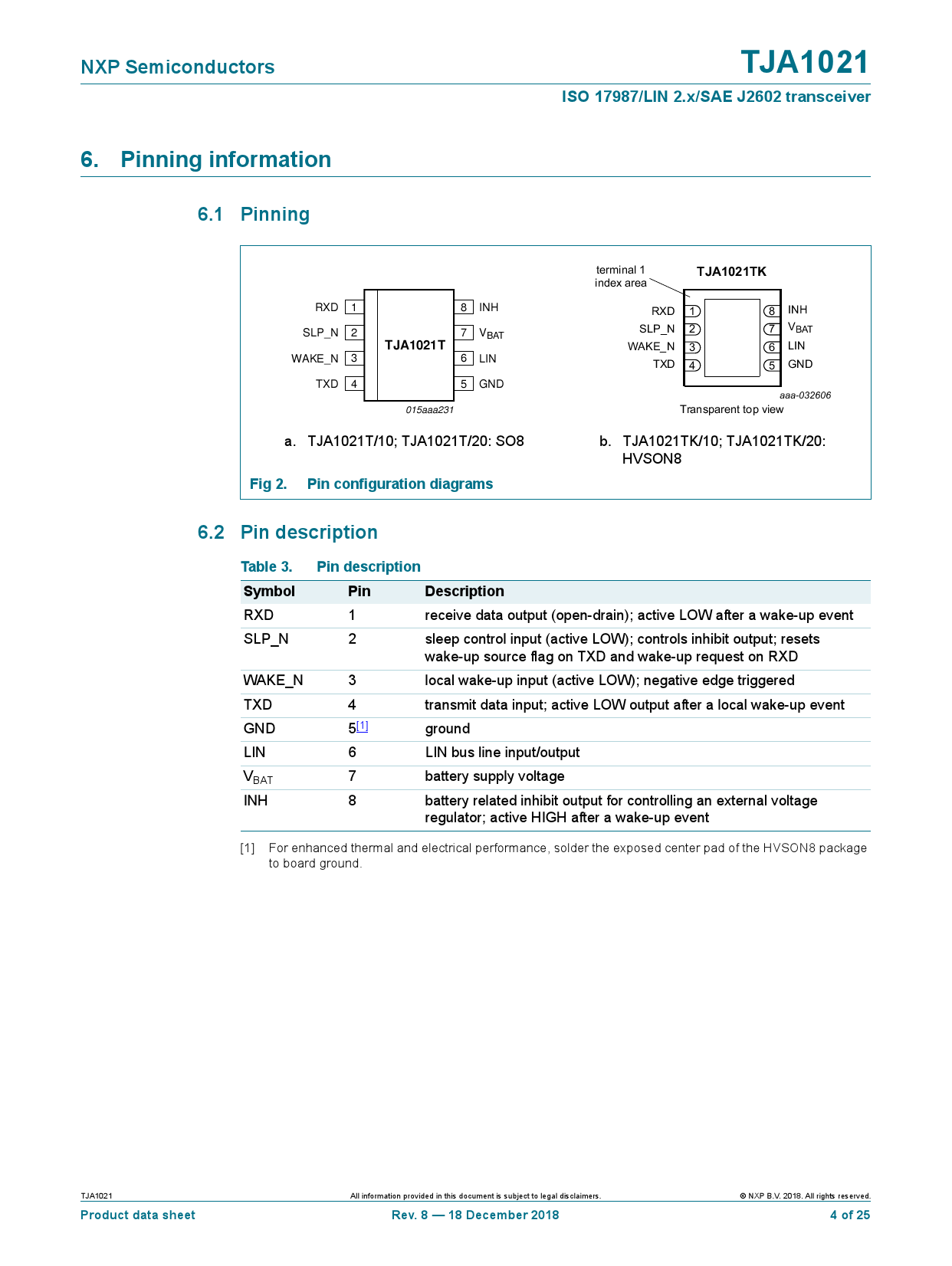 NXP Semiconductors

TJA1021

ISO 17987/LIN 2.x/SAE J2602 transceiver

6. Pinning information

6.1 Pinning

RXD 1
SLP_N 2
WAKE_N 3
TXD 4
TJA1021T
8 INH
7 $V_{BAT}$
6 LIN
5 GND
015aaa231

a. TJA1021T/10; TJA1021T/20: SO8

terminal 1 index area
TJA1021TK
RXD 1
SLP_N 2
WAKE_N 3
TXD 4
8 INH
7 $V_{BAT}$
6 LIN
5 GND
aaa-032606
Transparent top view

b. TJA1021TK/10; TJA1021TK/20: HVSON8

Fig 2. Pin configuration diagrams

6.2 Pin description

Table 3. Pin description

| Symbol | Pin | Description |
|---|---|---|
| RXD | 1 | receive data output (open-drain); active LOW after a wake-up event |
| SLP_N | 2 | sleep control input (active LOW); controls inhibit output; resets wake-up source flag on TXD and wake-up request on RXD |
| WAKE_N | 3 | local wake-up input (active LOW); negative edge triggered |
| TXD | 4 | transmit data input; active LOW output after a local wake-up event |
| GND | 5[1] | ground |
| LIN | 6 | LIN bus line input/output |
| $V_{BAT}$ | 7 | battery supply voltage |
| INH | 8 | battery related inhibit output for controlling an external voltage regulator; active HIGH after a wake-up event |

[1] For enhanced thermal and electrical performance, solder the exposed center pad of the HVSON8 package to board ground.

TJA1021
All information provided in this document is subject to legal disclaimers.
© NXP B.V. 2018. All rights reserved.
Product data sheet
Rev. 8 — 18 December 2018
4 of 25