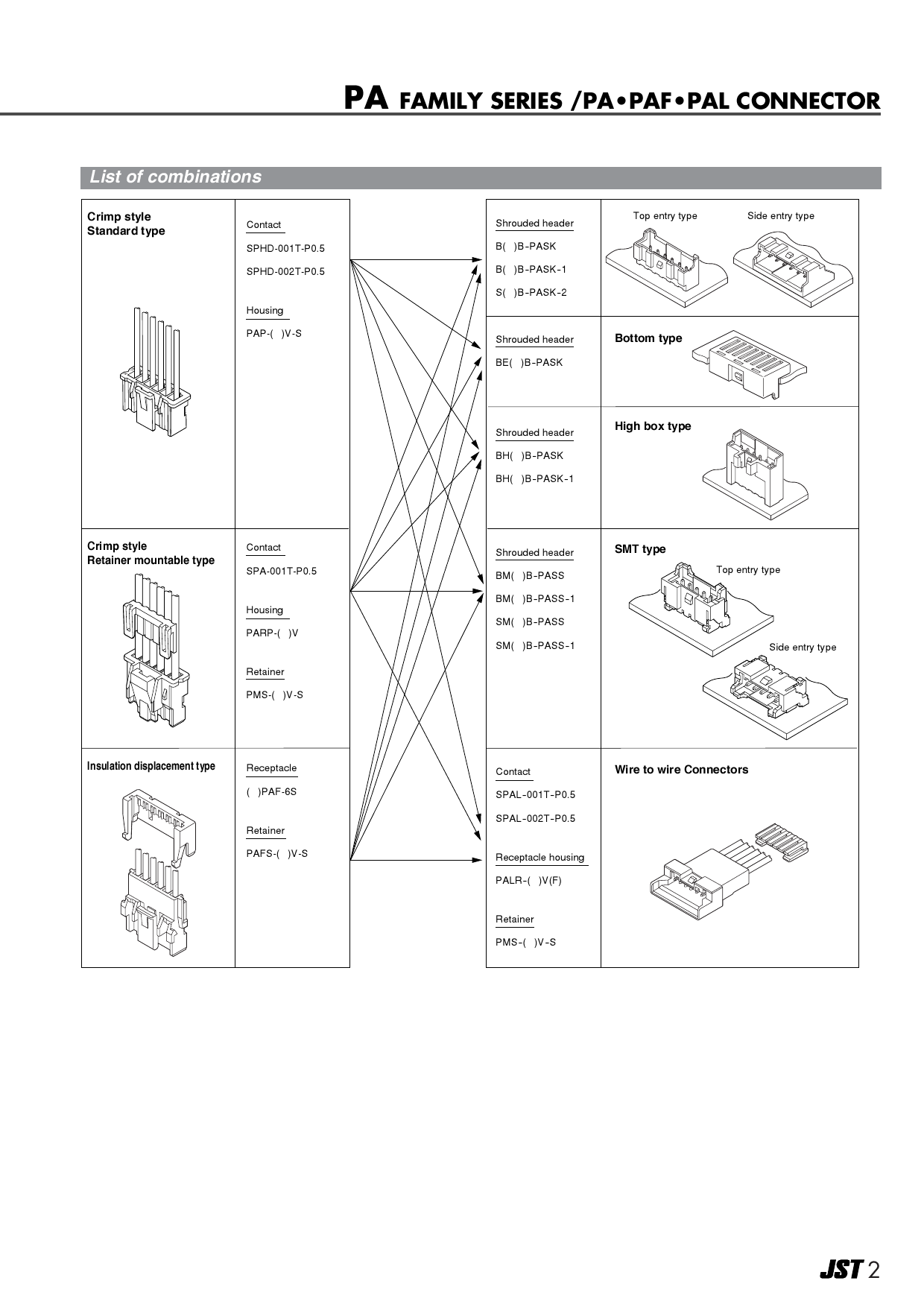 PA FAMILY SERIES /PA•PAF•PAL CONNECTOR

List of combinations

Crimp style
Standard type

Contact
SPHD-001T-P0.5
SPHD-002T-P0.5

Housing
PAP-( )V-S

Crimp style
Retainer mountable type

Contact
SPA-001T-P0.5

Housing
PARP-( )V

Retainer
PMS-( )V-S

Insulation displacement type

Receptacle
( )PAF-6S

Retainer
PAFS-( )V-S

Shrouded header
B( )B-PASK
B( )B-PASK-1
S( )B-PASK-2

Top entry type
Side entry type

Shrouded header
BE( )B-PASK

Bottom type

Shrouded header
BH( )B-PASK
BH( )B-PASK-1

High box type

Shrouded header
BM( )B-PASS
BM( )B-PASS-1
SM( )B-PASS
SM( )B-PASS-1

SMT type
Top entry type
Side entry type

Contact
SPAL-001T-P0.5
SPAL-002T-P0.5

Receptacle housing
PALR-( )V(F)

Retainer
PMS-( )V-S

Wire to wire Connectors

JST 2