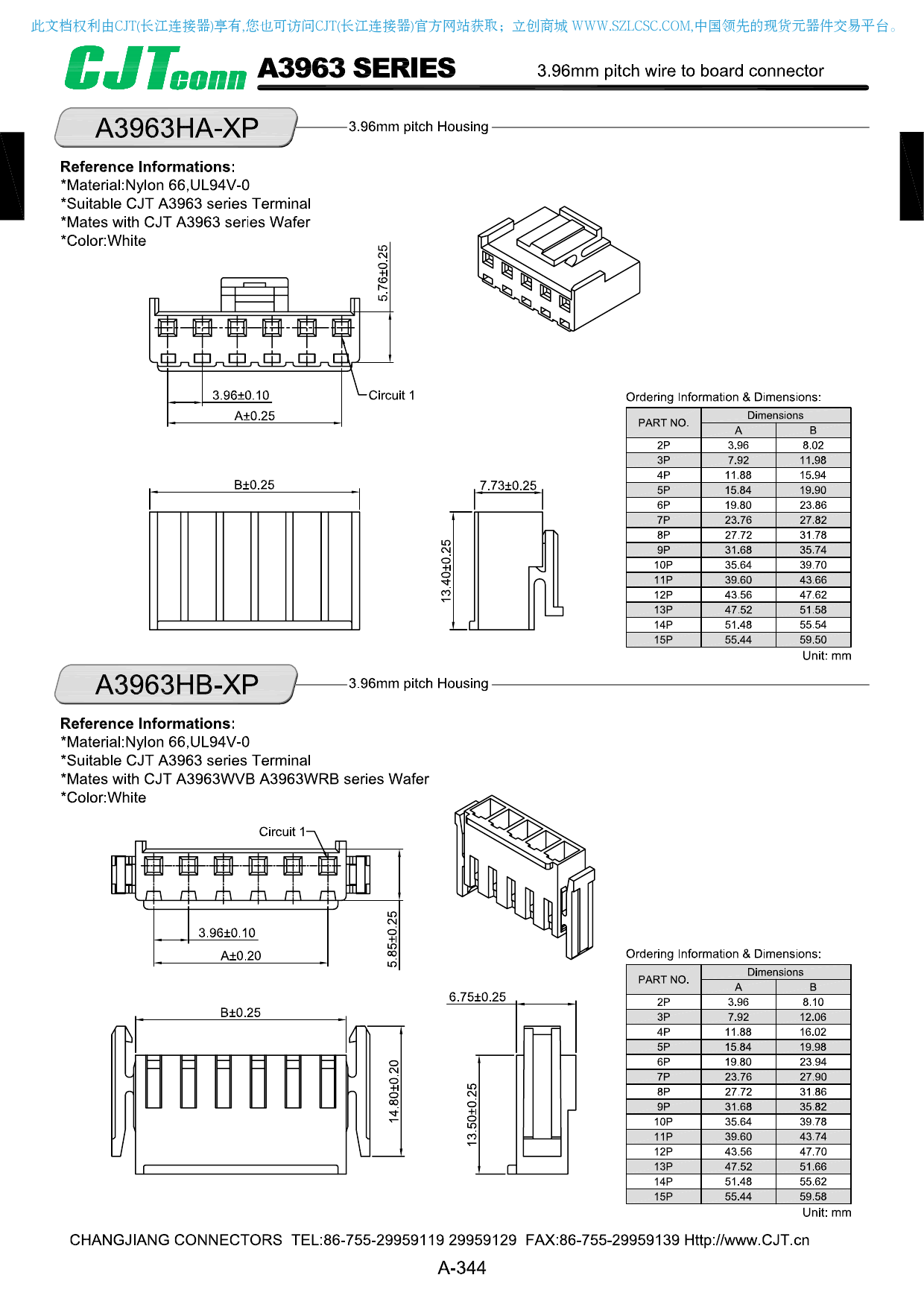 此文档权利由CJT(长江连接器)享有,您也可访问CJT(长江连接器)官方网站获取；立创商城 WWW.SZLCSC.COM,中国领先的现货元器件交易平台。

CJTconn A3963 SERIES 3.96mm pitch wire to board connector

A3963HA-XP 3.96mm pitch Housing

Reference Informations:
*Material:Nylon 66,UL94V-0
*Suitable CJT A3963 series Terminal
*Mates with CJT A3963 series Wafer
*Color:White

5.76±0.25
3.96±0.10
A±0.25
Circuit 1
B±0.25
7.73±0.25
13.40±0.25

Ordering Information & Dimensions:

| PART NO. | Dimensions A | Dimensions B |
|---|---|---|
| 2P | 3.96 | 8.02 |
| 3P | 7.92 | 11.98 |
| 4P | 11.88 | 15.94 |
| 5P | 15.84 | 19.90 |
| 6P | 19.80 | 23.86 |
| 7P | 23.76 | 27.82 |
| 8P | 27.72 | 31.78 |
| 9P | 31.68 | 35.74 |
| 10P | 35.64 | 39.70 |
| 11P | 39.60 | 43.66 |
| 12P | 43.56 | 47.62 |
| 13P | 47.52 | 51.58 |
| 14P | 51.48 | 55.54 |
| 15P | 55.44 | 59.50 |

Unit: mm

A3963HB-XP 3.96mm pitch Housing

Reference Informations:
*Material:Nylon 66,UL94V-0
*Suitable CJT A3963 series Terminal
*Mates with CJT A3963WVB A3963WRB series Wafer
*Color:White

Circuit 1
3.96±0.10
A±0.20
5.85±0.25
B±0.25
14.80±0.20
6.75±0.25
13.50±0.25

Ordering Information & Dimensions:

| PART NO. | Dimensions A | Dimensions B |
|---|---|---|
| 2P | 3.96 | 8.10 |
| 3P | 7.92 | 12.06 |
| 4P | 11.88 | 16.02 |
| 5P | 15.84 | 19.98 |
| 6P | 19.80 | 23.94 |
| 7P | 23.76 | 27.90 |
| 8P | 27.72 | 31.86 |
| 9P | 31.68 | 35.82 |
| 10P | 35.64 | 39.78 |
| 11P | 39.60 | 43.74 |
| 12P | 43.56 | 47.70 |
| 13P | 47.52 | 51.66 |
| 14P | 51.48 | 55.62 |
| 15P | 55.44 | 59.58 |

Unit: mm

CHANGJIANG CONNECTORS TEL:86-755-29959119 29959129 FAX:86-755-29959139 Http://www.CJT.cn

A-344