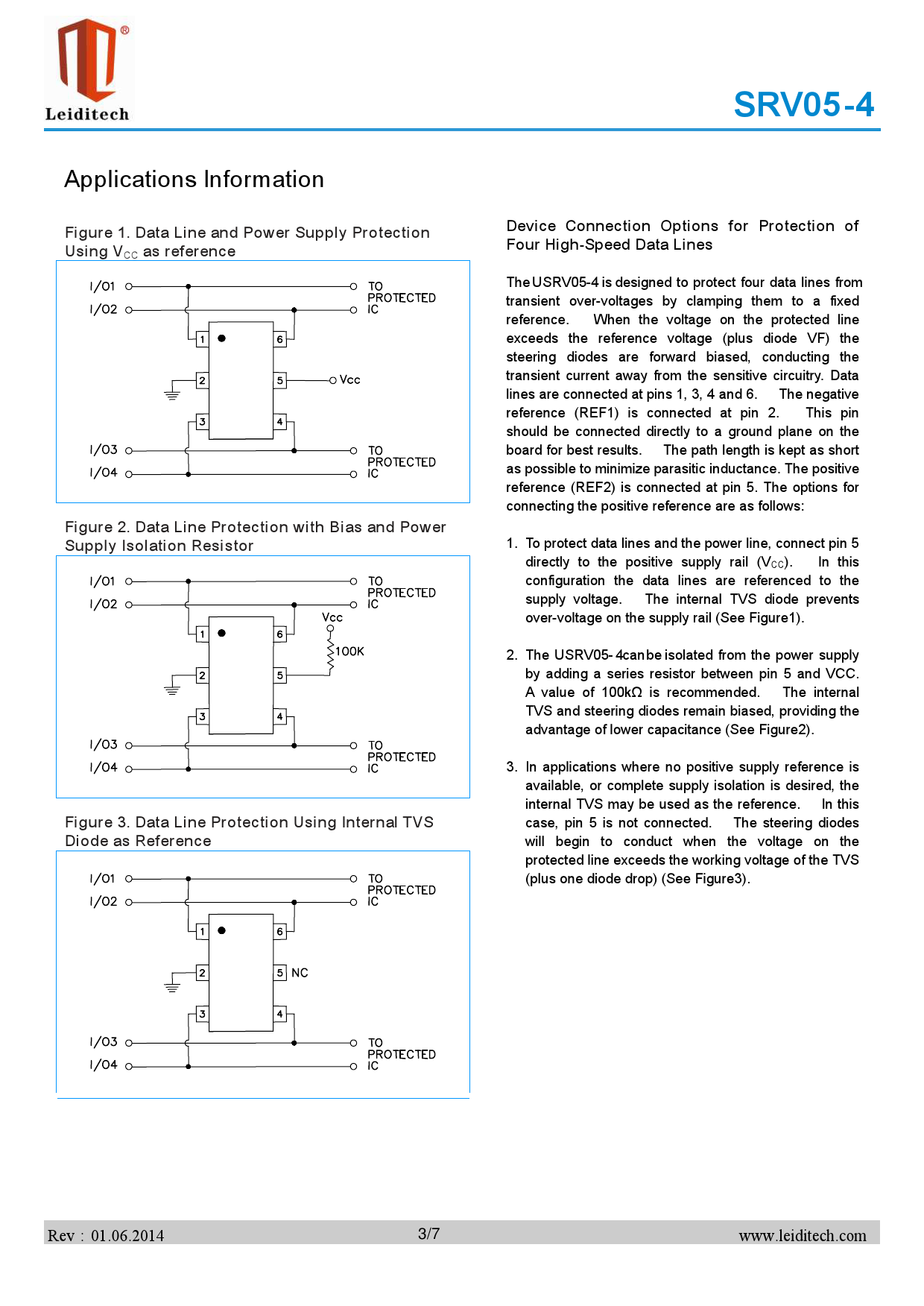 Leiditech

SRV05-4

Applications Information

Figure 1. Data Line and Power Supply Protection Using $V_{CC}$ as reference

I/01
I/02
TO PROTECTED IC
1
6
2
5
Vcc
3
4
I/03
I/04
TO PROTECTED IC

Figure 2. Data Line Protection with Bias and Power Supply Isolation Resistor

I/01
I/02
TO PROTECTED IC
Vcc
1
6
100K
2
5
3
4
I/03
I/04
TO PROTECTED IC

Figure 3. Data Line Protection Using Internal TVS Diode as Reference

I/01
I/02
TO PROTECTED IC
1
6
2
5
NC
3
4
I/03
I/04
TO PROTECTED IC

Device Connection Options for Protection of Four High-Speed Data Lines

The USRV05-4 is designed to protect four data lines from transient over-voltages by clamping them to a fixed reference. When the voltage on the protected line exceeds the reference voltage (plus diode VF) the steering diodes are forward biased, conducting the transient current away from the sensitive circuitry. Data lines are connected at pins 1, 3, 4 and 6. The negative reference (REF1) is connected at pin 2. This pin should be connected directly to a ground plane on the board for best results. The path length is kept as short as possible to minimize parasitic inductance. The positive reference (REF2) is connected at pin 5. The options for connecting the positive reference are as follows:

1. To protect data lines and the power line, connect pin 5 directly to the positive supply rail ($V_{CC}$). In this configuration the data lines are referenced to the supply voltage. The internal TVS diode prevents over-voltage on the supply rail (See Figure1).

2. The USRV05- 4canbe isolated from the power supply by adding a series resistor between pin 5 and VCC. A value of 100kΩ is recommended. The internal TVS and steering diodes remain biased, providing the advantage of lower capacitance (See Figure2).

3. In applications where no positive supply reference is available, or complete supply isolation is desired, the internal TVS may be used as the reference. In this case, pin 5 is not connected. The steering diodes will begin to conduct when the voltage on the protected line exceeds the working voltage of the TVS (plus one diode drop) (See Figure3).

Rev : 01.06.2014
3/7
www.leiditech.com