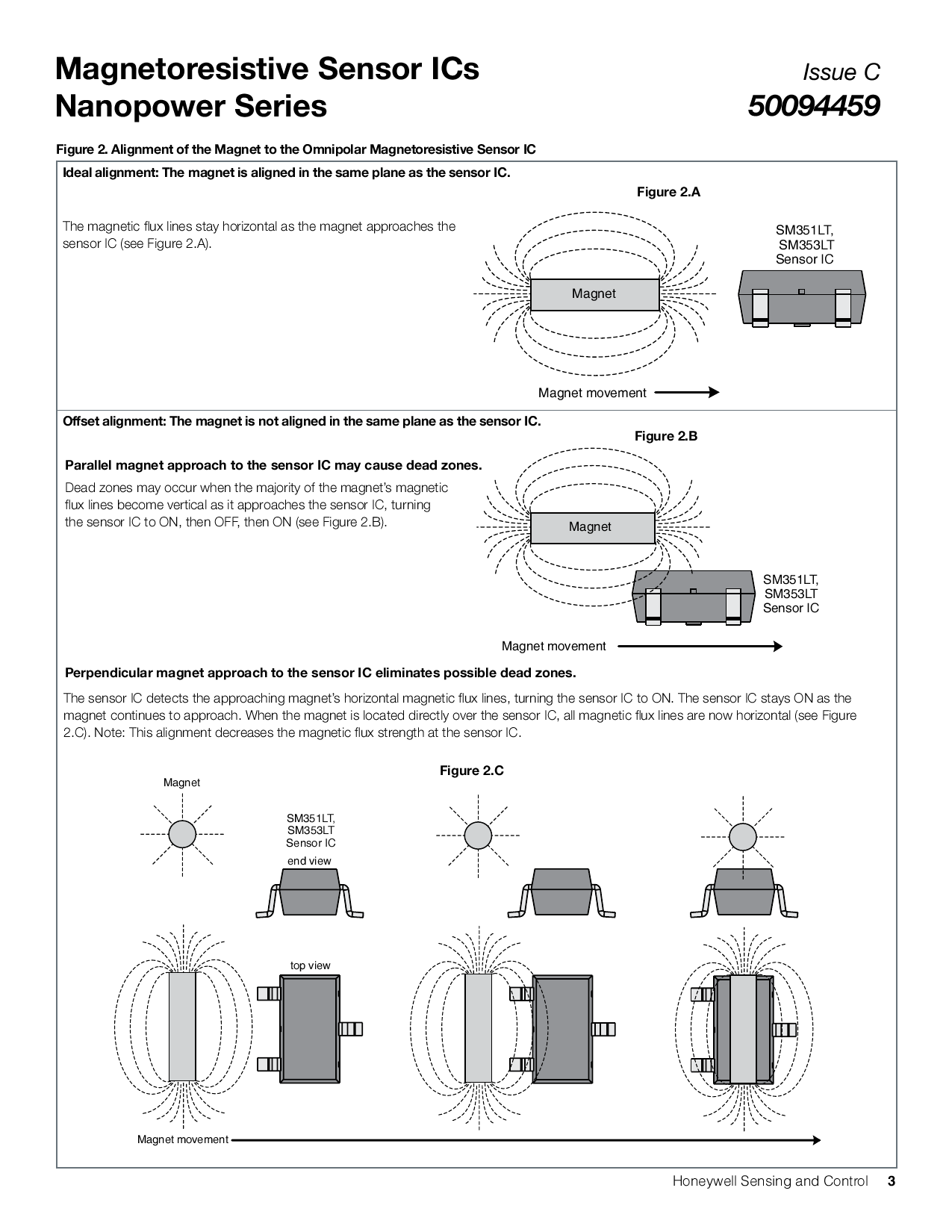 Magnetoresistive Sensor ICs
Nanopower Series

Issue C
50094459

Figure 2. Alignment of the Magnet to the Omnipolar Magnetoresistive Sensor IC

Ideal alignment: The magnet is aligned in the same plane as the sensor IC.

Figure 2.A

The magnetic flux lines stay horizontal as the magnet approaches the sensor IC (see Figure 2.A).

Magnet

SM351LT, SM353LT Sensor IC

Magnet movement

Offset alignment: The magnet is not aligned in the same plane as the sensor IC.

Figure 2.B

Parallel magnet approach to the sensor IC may cause dead zones.

Dead zones may occur when the majority of the magnet's magnetic flux lines become vertical as it approaches the sensor IC, turning the sensor IC to ON, then OFF, then ON (see Figure 2.B).

Magnet

SM351LT, SM353LT Sensor IC

Magnet movement

Perpendicular magnet approach to the sensor IC eliminates possible dead zones.

The sensor IC detects the approaching magnet's horizontal magnetic flux lines, turning the sensor IC to ON. The sensor IC stays ON as the magnet continues to approach. When the magnet is located directly over the sensor IC, all magnetic flux lines are now horizontal (see Figure 2.C). Note: This alignment decreases the magnetic flux strength at the sensor IC.

Figure 2.C

Magnet

SM351LT, SM353LT Sensor IC

end view

top view

Magnet movement

Honeywell Sensing and Control 3