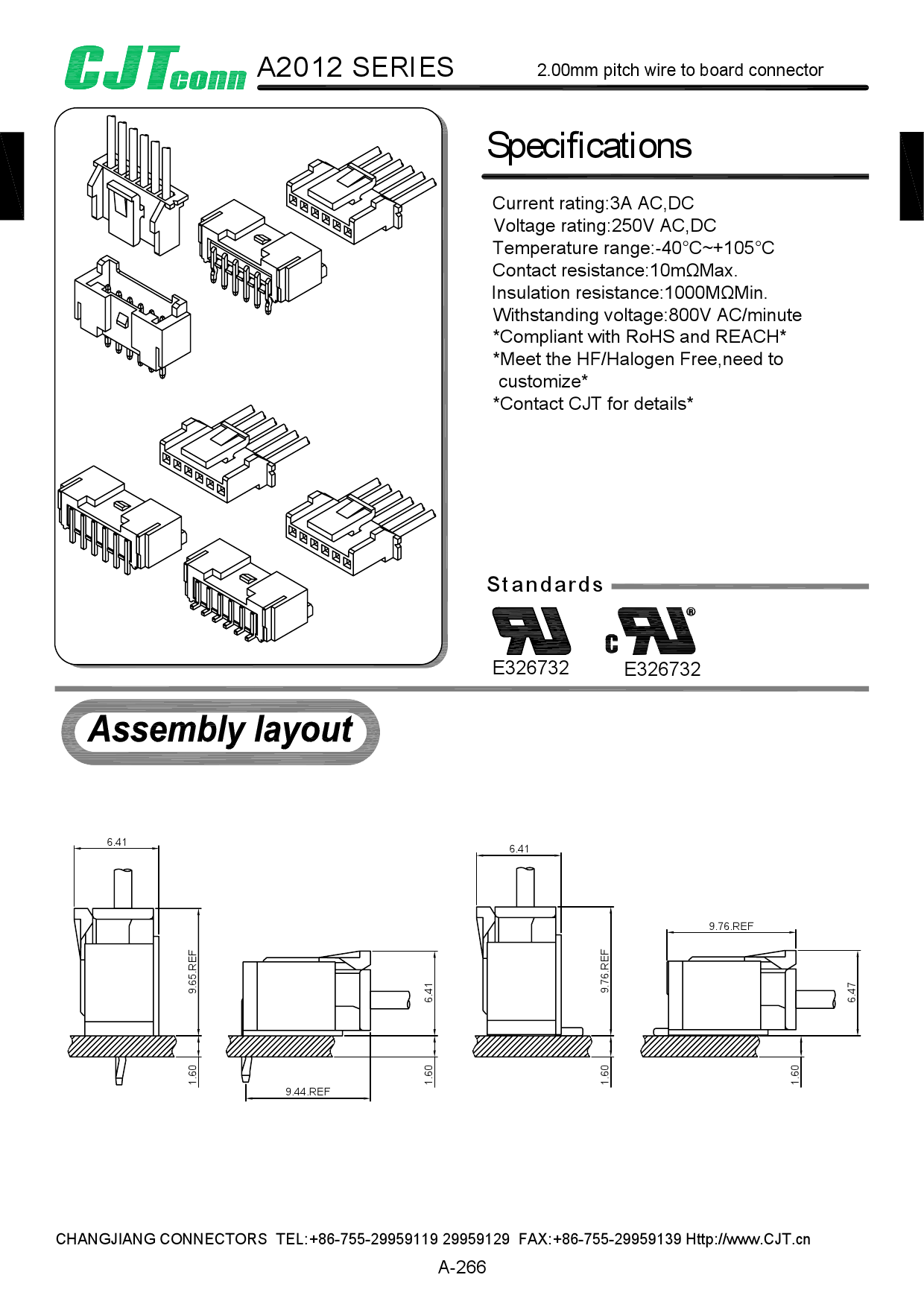 CJTconn A2012 SERIES 2.00mm pitch wire to board connector

Specifications

Current rating:3A AC,DC
Voltage rating:250V AC,DC
Temperature range:-40°C~+105°C
Contact resistance:10mΩMax.
Insulation resistance:1000MΩMin.
Withstanding voltage:800V AC/minute
*Compliant with RoHS and REACH*
*Meet the HF/Halogen Free,need to customize*
*Contact CJT for details*

Standards

E326732 E326732

Assembly layout

6.41
9.65.REF
1.60
6.41
1.60
9.44.REF
6.41
9.76.REF
1.60
9.76.REF
6.47
1.60

CHANGJIANG CONNECTORS TEL:+86-755-29959119 29959129 FAX:+86-755-29959139 Http://www.CJT.cn
A-266