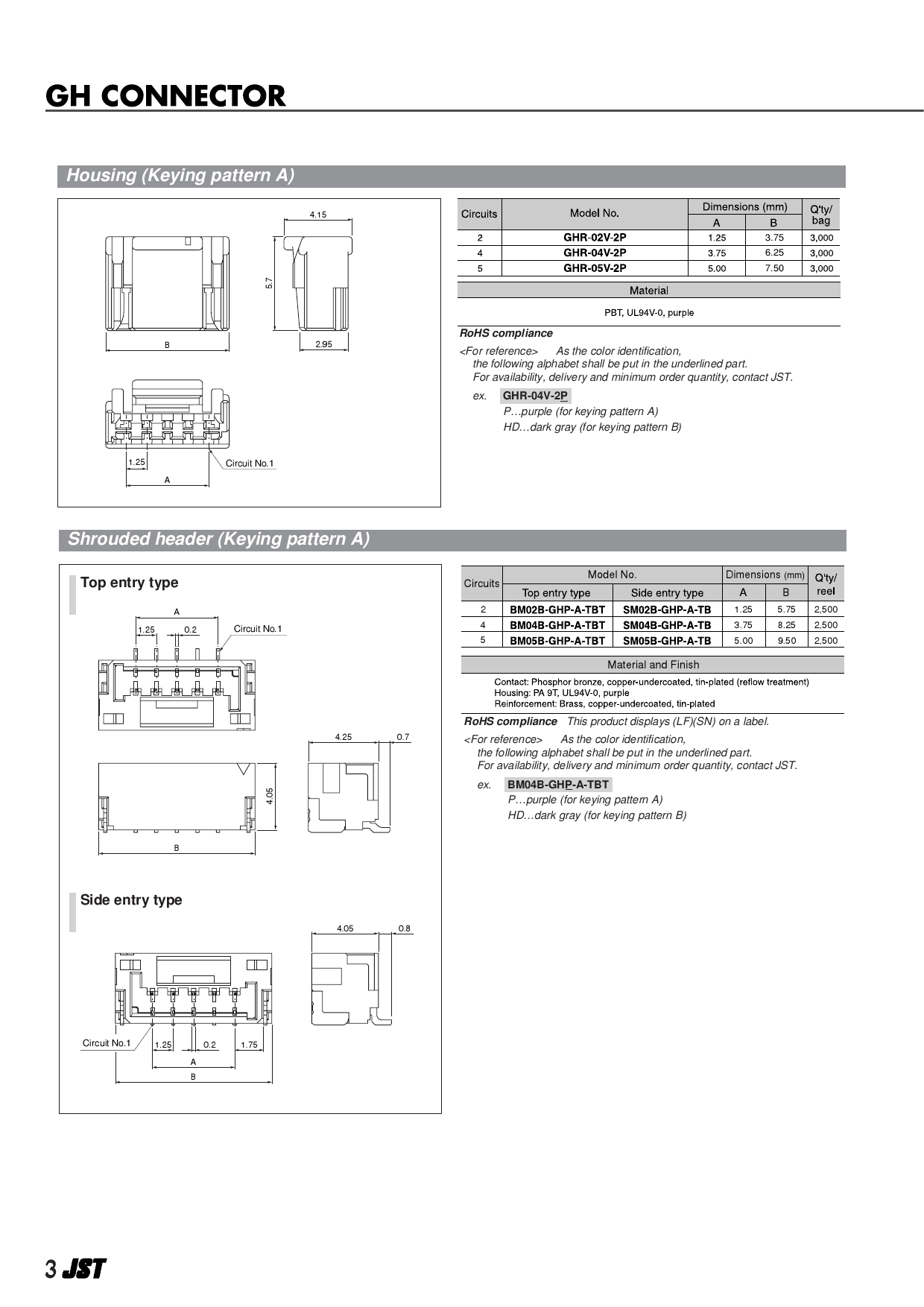 GH CONNECTOR

Housing (Keying pattern A)

4.15

5.7

B

2.95

1.25

Circuit No.1

A

| Circuits | Model No. | Dimensions (mm) A | Dimensions (mm) B | Q'ty/ bag |
|---|---|---|---|---|
| 2 | GHR-02V-2P | 1.25 | 3.75 | 3,000 |
| 4 | GHR-04V-2P | 3.75 | 6.25 | 3,000 |
| 5 | GHR-05V-2P | 5.00 | 7.50 | 3,000 |

Material

PBT, UL94V-0, purple

RoHS compliance

<For reference> As the color identification, the following alphabet shall be put in the underlined part. For availability, delivery and minimum order quantity, contact JST.

ex. GHR-04V-2P
P…purple (for keying pattern A)
HD…dark gray (for keying pattern B)

Shrouded header (Keying pattern A)

Top entry type

A

1.25

0.2

Circuit No.1

4.25

0.7

4.05

B

Side entry type

4.05

0.8

Circuit No.1

1.25

0.2

1.75

A

B

| Circuits | Model No. Top entry type | Model No. Side entry type | Dimensions (mm) A | Dimensions (mm) B | Q'ty/ reel |
|---|---|---|---|---|---|
| 2 | BM02B-GHP-A-TBT | SM02B-GHP-A-TB | 1.25 | 5.75 | 2,500 |
| 4 | BM04B-GHP-A-TBT | SM04B-GHP-A-TB | 3.75 | 8.25 | 2,500 |
| 5 | BM05B-GHP-A-TBT | SM05B-GHP-A-TB | 5.00 | 9.50 | 2,500 |

Material and Finish

Contact: Phosphor bronze, copper-undercoated, tin-plated (reflow treatment)
Housing: PA 9T, UL94V-0, purple
Reinforcement: Brass, copper-undercoated, tin-plated

RoHS compliance This product displays (LF)(SN) on a label.

<For reference> As the color identification, the following alphabet shall be put in the underlined part. For availability, delivery and minimum order quantity, contact JST.

ex. BM04B-GHP-A-TBT
P…purple (for keying pattern A)
HD…dark gray (for keying pattern B)

3 JST