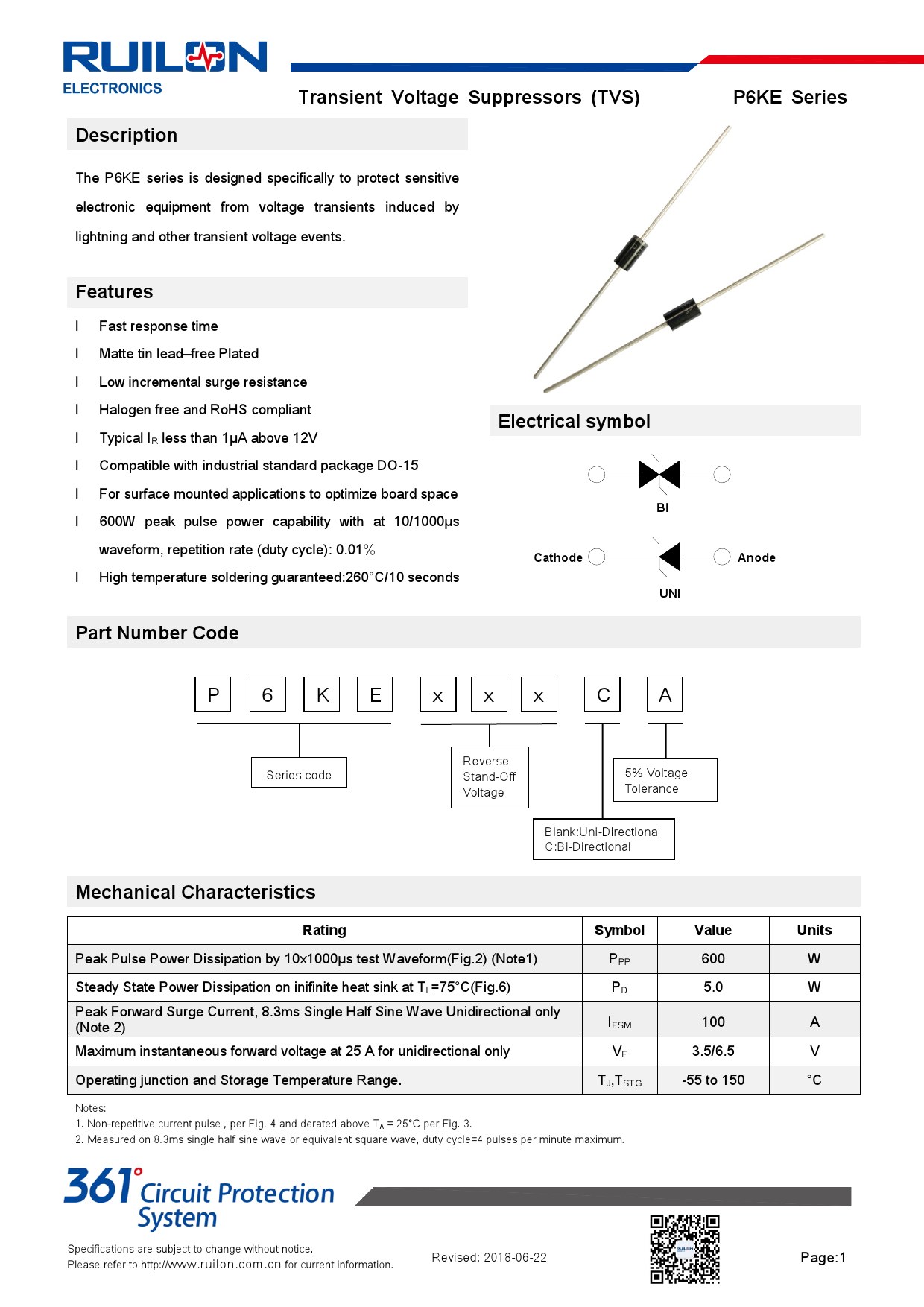 RUILON
ELECTRONICS

Transient Voltage Suppressors (TVS)

P6KE Series

Description

The P6KE series is designed specifically to protect sensitive electronic equipment from voltage transients induced by lightning and other transient voltage events.

Features

l Fast response time
l Matte tin lead–free Plated
l Low incremental surge resistance
l Halogen free and RoHS compliant
l Typical $I_R$ less than 1μA above 12V
l Compatible with industrial standard package DO-15
l For surface mounted applications to optimize board space
l 600W peak pulse power capability with at 10/1000μs waveform, repetition rate (duty cycle): 0.01%
l High temperature soldering guaranteed:260°C/10 seconds

Electrical symbol

BI

Cathode

Anode

UNI

Part Number Code

P 6 K E x x x C A

Series code

Reverse Stand-Off Voltage

5% Voltage Tolerance

Blank:Uni-Directional
C:Bi-Directional

Mechanical Characteristics

| Rating | Symbol | Value | Units |
|---|---|---|---|
| Peak Pulse Power Dissipation by 10x1000μs test Waveform(Fig.2) (Note1) | $P_{PP}$ | 600 | W |
| Steady State Power Dissipation on inifinite heat sink at $T_L$=75°C(Fig.6) | $P_D$ | 5.0 | W |
| Peak Forward Surge Current, 8.3ms Single Half Sine Wave Unidirectional only (Note 2) | $I_{FSM}$ | 100 | A |
| Maximum instantaneous forward voltage at 25 A for unidirectional only | $V_F$ | 3.5/6.5 | V |
| Operating junction and Storage Temperature Range. | $T_J$,$T_{STG}$ | -55 to 150 | °C |

Notes:
1. Non-repetitive current pulse , per Fig. 4 and derated above $T_A$ = 25°C per Fig. 3.
2. Measured on 8.3ms single half sine wave or equivalent square wave, duty cycle=4 pulses per minute maximum.

361° Circuit Protection System

Specifications are subject to change without notice.
Please refer to http://www.ruilon.com.cn for current information.

Revised: 2018-06-22

Page:1