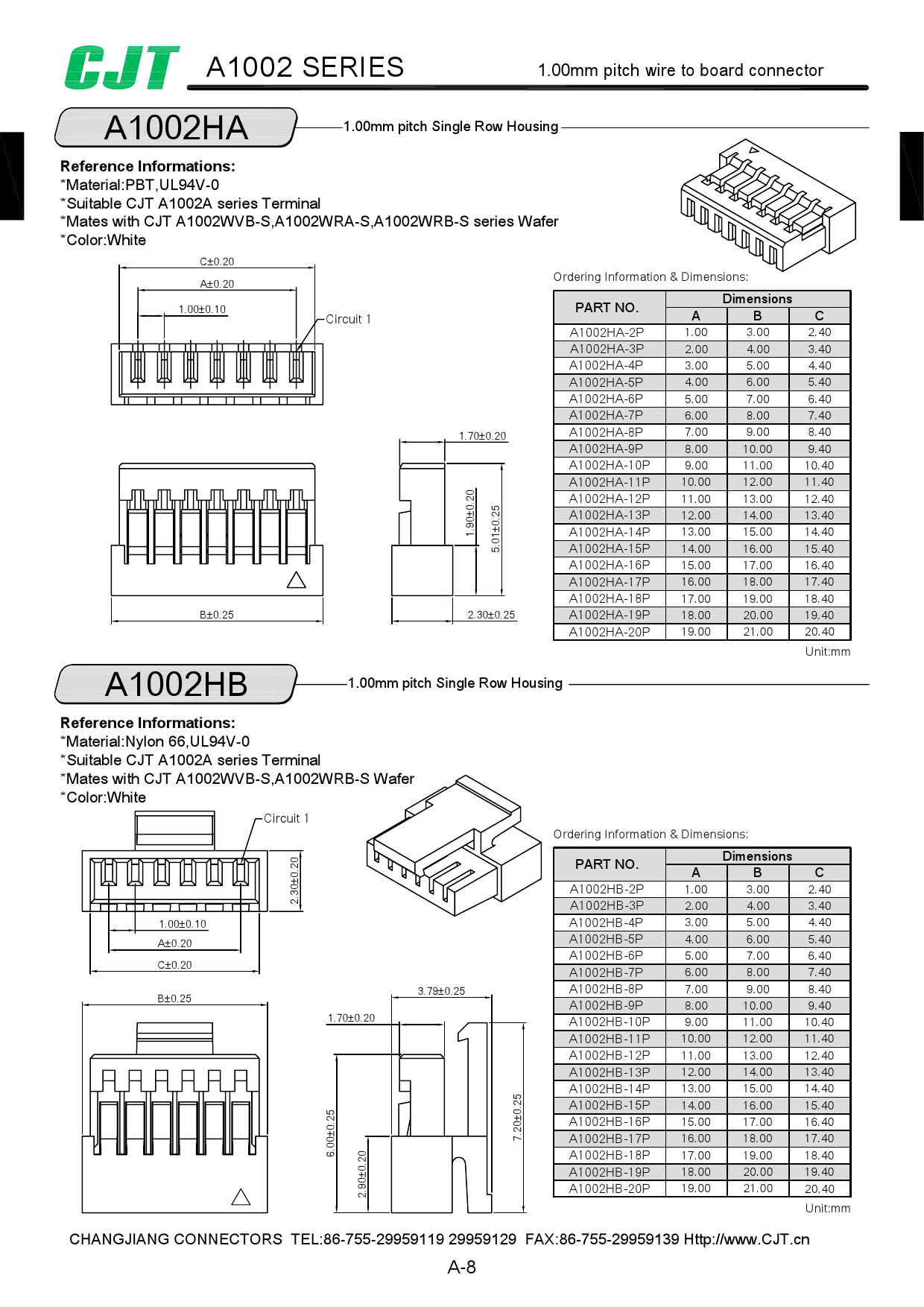 CJT A1002 SERIES 1.00mm pitch wire to board connector

A1002HA 1.00mm pitch Single Row Housing

Reference Informations:
*Material:PBT,UL94V-0
*Suitable CJT A1002A series Terminal
*Mates with CJT A1002WVB-S,A1002WRA-S,A1002WRB-S series Wafer
*Color:White

C±0.20
A±0.20
1.00±0.10
Circuit 1
1.70±0.20
1.90±0.20
5.01±0.25
B±0.25
2.30±0.25

Ordering Information & Dimensions:

| PART NO. | Dimensions A | Dimensions B | Dimensions C |
|---|---|---|---|
| A1002HA-2P | 1.00 | 3.00 | 2.40 |
| A1002HA-3P | 2.00 | 4.00 | 3.40 |
| A1002HA-4P | 3.00 | 5.00 | 4.40 |
| A1002HA-5P | 4.00 | 6.00 | 5.40 |
| A1002HA-6P | 5.00 | 7.00 | 6.40 |
| A1002HA-7P | 6.00 | 8.00 | 7.40 |
| A1002HA-8P | 7.00 | 9.00 | 8.40 |
| A1002HA-9P | 8.00 | 10.00 | 9.40 |
| A1002HA-10P | 9.00 | 11.00 | 10.40 |
| A1002HA-11P | 10.00 | 12.00 | 11.40 |
| A1002HA-12P | 11.00 | 13.00 | 12.40 |
| A1002HA-13P | 12.00 | 14.00 | 13.40 |
| A1002HA-14P | 13.00 | 15.00 | 14.40 |
| A1002HA-15P | 14.00 | 16.00 | 15.40 |
| A1002HA-16P | 15.00 | 17.00 | 16.40 |
| A1002HA-17P | 16.00 | 18.00 | 17.40 |
| A1002HA-18P | 17.00 | 19.00 | 18.40 |
| A1002HA-19P | 18.00 | 20.00 | 19.40 |
| A1002HA-20P | 19.00 | 21.00 | 20.40 |

Unit:mm

A1002HB 1.00mm pitch Single Row Housing

Reference Informations:
*Material:Nylon 66,UL94V-0
*Suitable CJT A1002A series Terminal
*Mates with CJT A1002WVB-S,A1002WRB-S Wafer
*Color:White

Circuit 1
2.30±0.20
1.00±0.10
A±0.20
C±0.20
B±0.25
3.79±0.25
1.70±0.20
6.00±0.25
2.90±0.20
7.20±0.25

Ordering Information & Dimensions:

| PART NO. | Dimensions A | Dimensions B | Dimensions C |
|---|---|---|---|
| A1002HB-2P | 1.00 | 3.00 | 2.40 |
| A1002HB-3P | 2.00 | 4.00 | 3.40 |
| A1002HB-4P | 3.00 | 5.00 | 4.40 |
| A1002HB-5P | 4.00 | 6.00 | 5.40 |
| A1002HB-6P | 5.00 | 7.00 | 6.40 |
| A1002HB-7P | 6.00 | 8.00 | 7.40 |
| A1002HB-8P | 7.00 | 9.00 | 8.40 |
| A1002HB-9P | 8.00 | 10.00 | 9.40 |
| A1002HB-10P | 9.00 | 11.00 | 10.40 |
| A1002HB-11P | 10.00 | 12.00 | 11.40 |
| A1002HB-12P | 11.00 | 13.00 | 12.40 |
| A1002HB-13P | 12.00 | 14.00 | 13.40 |
| A1002HB-14P | 13.00 | 15.00 | 14.40 |
| A1002HB-15P | 14.00 | 16.00 | 15.40 |
| A1002HB-16P | 15.00 | 17.00 | 16.40 |
| A1002HB-17P | 16.00 | 18.00 | 17.40 |
| A1002HB-18P | 17.00 | 19.00 | 18.40 |
| A1002HB-19P | 18.00 | 20.00 | 19.40 |
| A1002HB-20P | 19.00 | 21.00 | 20.40 |

Unit:mm

CHANGJIANG CONNECTORS TEL:86-755-29959119 29959129 FAX:86-755-29959139 Http://www.CJT.cn

A-8