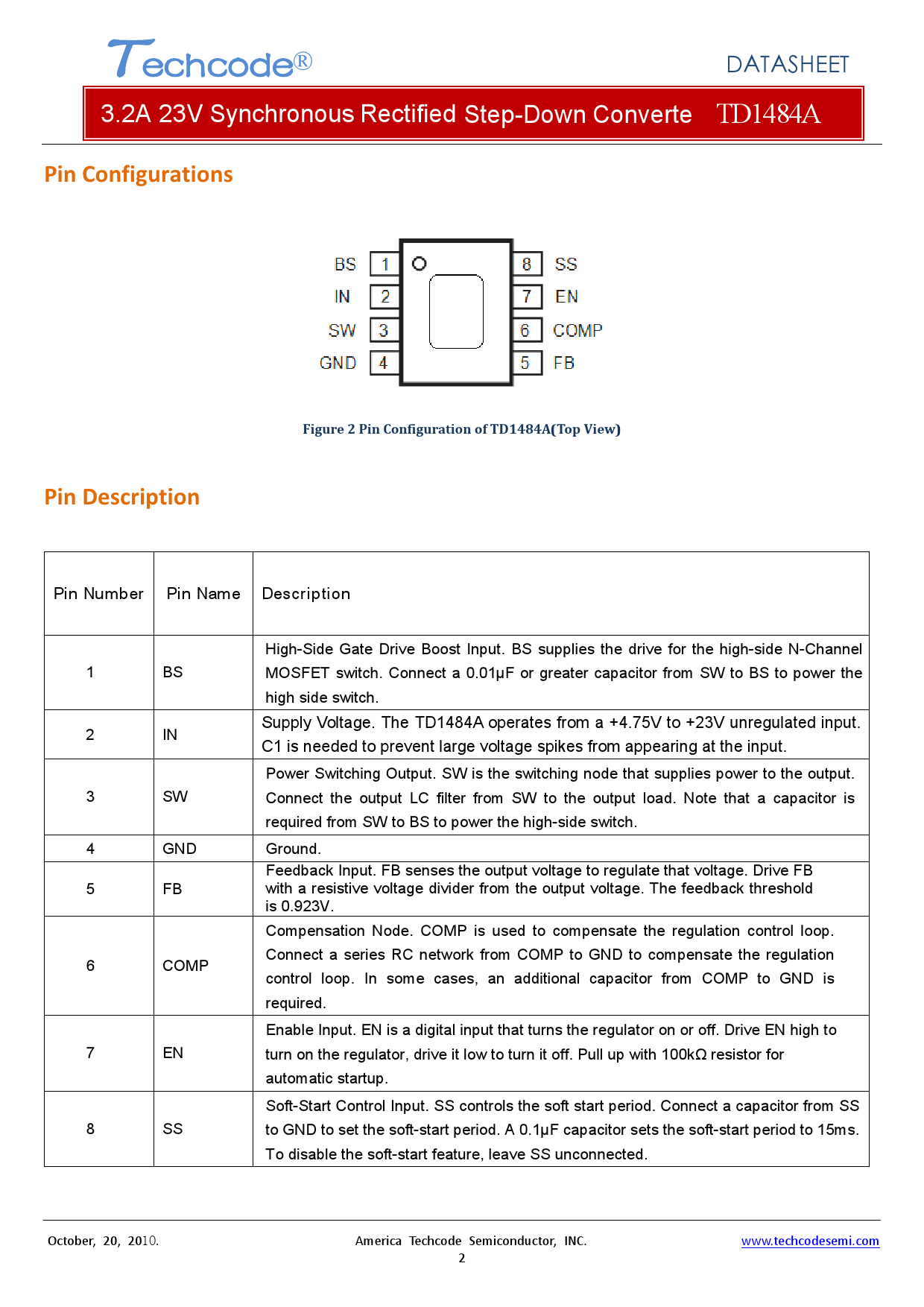 Techcode®

DATASHEET

3.2A 23V Synchronous Rectified Step-Down Converte TD1484A

Pin Configurations

BS 1
IN 2
SW 3
GND 4
8 SS
7 EN
6 COMP
5 FB

Figure 2 Pin Configuration of TD1484A(Top View)

Pin Description

| Pin Number | Pin Name | Description |
|---|---|---|
| 1 | BS | High-Side Gate Drive Boost Input. BS supplies the drive for the high-side N-Channel MOSFET switch. Connect a 0.01μF or greater capacitor from SW to BS to power the high side switch. |
| 2 | IN | Supply Voltage. The TD1484A operates from a +4.75V to +23V unregulated input. C1 is needed to prevent large voltage spikes from appearing at the input. |
| 3 | SW | Power Switching Output. SW is the switching node that supplies power to the output. Connect the output LC filter from SW to the output load. Note that a capacitor is required from SW to BS to power the high-side switch. |
| 4 | GND | Ground. |
| 5 | FB | Feedback Input. FB senses the output voltage to regulate that voltage. Drive FB with a resistive voltage divider from the output voltage. The feedback threshold is 0.923V. |
| 6 | COMP | Compensation Node. COMP is used to compensate the regulation control loop. Connect a series RC network from COMP to GND to compensate the regulation control loop. In some cases, an additional capacitor from COMP to GND is required. |
| 7 | EN | Enable Input. EN is a digital input that turns the regulator on or off. Drive EN high to turn on the regulator, drive it low to turn it off. Pull up with 100kΩ resistor for automatic startup. |
| 8 | SS | Soft-Start Control Input. SS controls the soft start period. Connect a capacitor from SS to GND to set the soft-start period. A 0.1μF capacitor sets the soft-start period to 15ms. To disable the soft-start feature, leave SS unconnected. |

October, 20, 2010.
America Techcode Semiconductor, INC.
www.techcodesemi.com
2