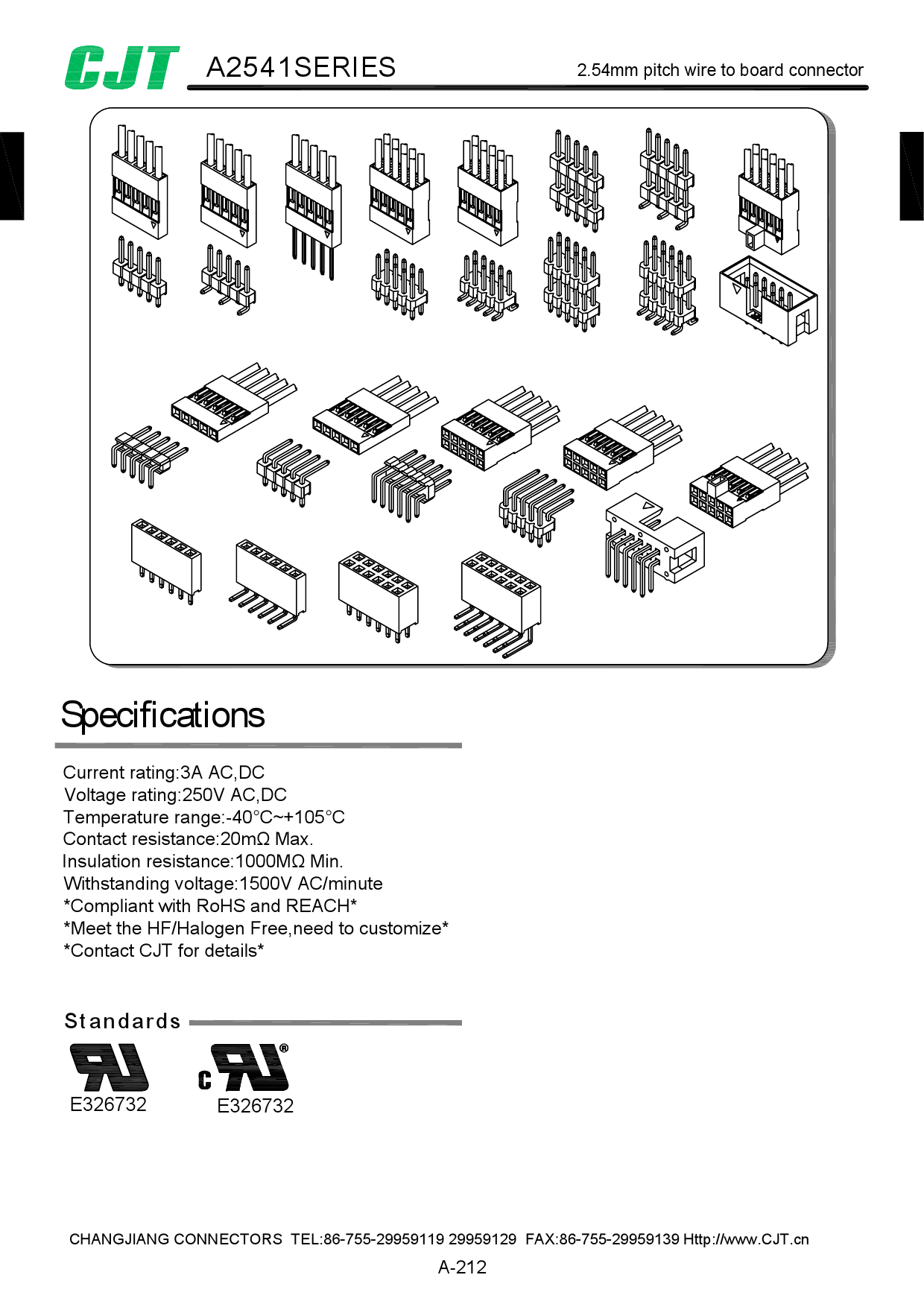 CJT A2541SERIES 2.54mm pitch wire to board connector

Specifications

Current rating:3A AC,DC
Voltage rating:250V AC,DC
Temperature range:-40°C~+105°C
Contact resistance:20mΩ Max.
Insulation resistance:1000MΩ Min.
Withstanding voltage:1500V AC/minute
*Compliant with RoHS and REACH*
*Meet the HF/Halogen Free,need to customize*
*Contact CJT for details*

Standards

E326732 E326732

CHANGJIANG CONNECTORS TEL:86-755-29959119 29959129 FAX:86-755-29959139 Http://www.CJT.cn

A-212