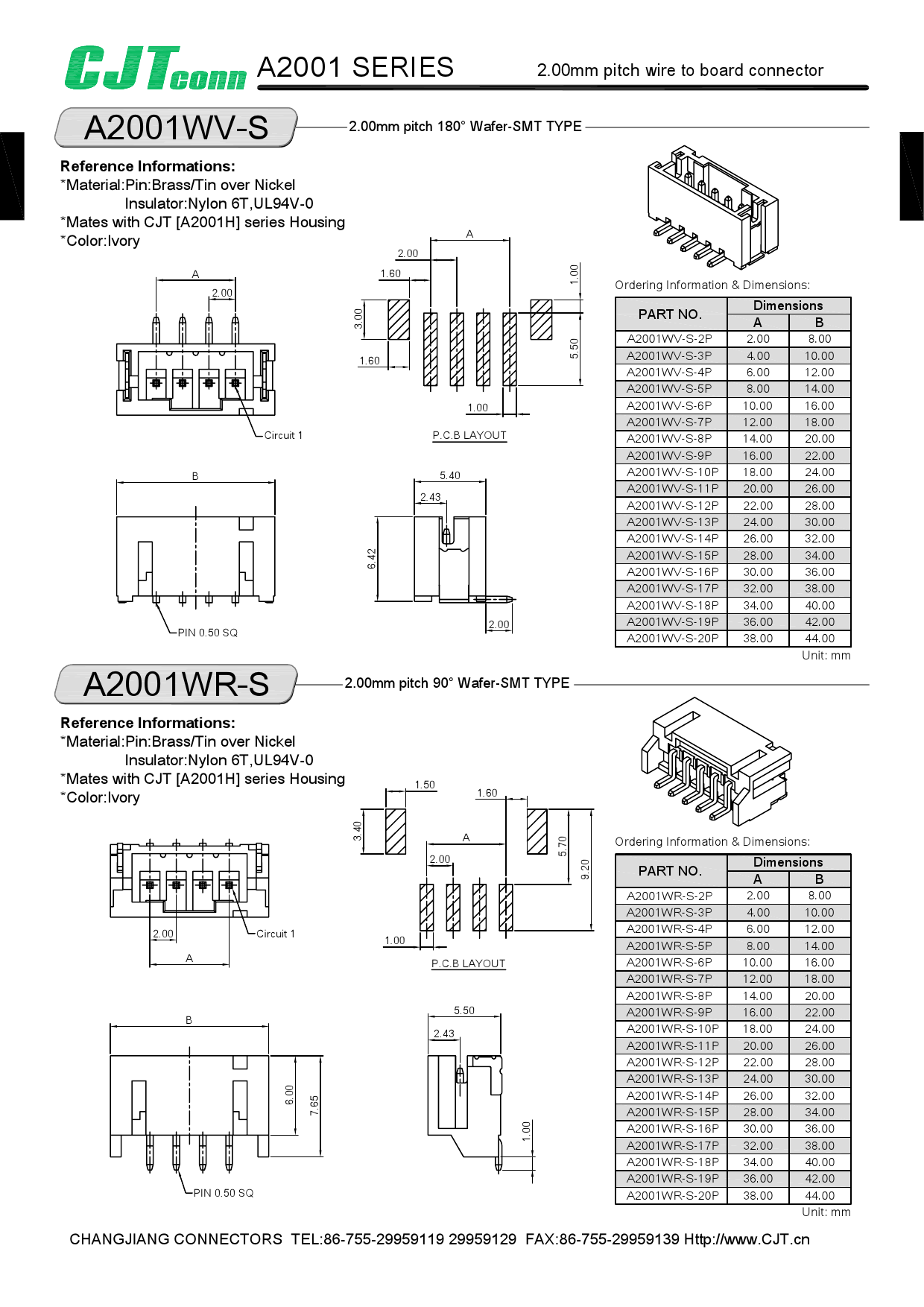 CJTconn A2001 SERIES 2.00mm pitch wire to board connector

A2001WV-S

2.00mm pitch 180° Wafer-SMT TYPE

Reference Informations:
*Material:Pin:Brass/Tin over Nickel
Insulator:Nylon 6T,UL94V-0
*Mates with CJT [A2001H] series Housing
*Color:Ivory

A
2.00
Circuit 1

A
2.00
1.60
3.00
1.60
1.00
5.50
1.00
P.C.B LAYOUT

B
PIN 0.50 SQ

5.40
2.43
6.42
2.00

Ordering Information & Dimensions:

| PART NO. | Dimensions A | Dimensions B |
|---|---|---|
| A2001WV-S-2P | 2.00 | 8.00 |
| A2001WV-S-3P | 4.00 | 10.00 |
| A2001WV-S-4P | 6.00 | 12.00 |
| A2001WV-S-5P | 8.00 | 14.00 |
| A2001WV-S-6P | 10.00 | 16.00 |
| A2001WV-S-7P | 12.00 | 18.00 |
| A2001WV-S-8P | 14.00 | 20.00 |
| A2001WV-S-9P | 16.00 | 22.00 |
| A2001WV-S-10P | 18.00 | 24.00 |
| A2001WV-S-11P | 20.00 | 26.00 |
| A2001WV-S-12P | 22.00 | 28.00 |
| A2001WV-S-13P | 24.00 | 30.00 |
| A2001WV-S-14P | 26.00 | 32.00 |
| A2001WV-S-15P | 28.00 | 34.00 |
| A2001WV-S-16P | 30.00 | 36.00 |
| A2001WV-S-17P | 32.00 | 38.00 |
| A2001WV-S-18P | 34.00 | 40.00 |
| A2001WV-S-19P | 36.00 | 42.00 |
| A2001WV-S-20P | 38.00 | 44.00 |

Unit: mm

A2001WR-S

2.00mm pitch 90° Wafer-SMT TYPE

Reference Informations:
*Material:Pin:Brass/Tin over Nickel
Insulator:Nylon 6T,UL94V-0
*Mates with CJT [A2001H] series Housing
*Color:Ivory

Circuit 1
2.00
A

1.50
1.60
3.40
A
2.00
5.70
9.20
1.00
P.C.B LAYOUT

B
6.00
7.65
PIN 0.50 SQ

5.50
2.43
1.00

Ordering Information & Dimensions:

| PART NO. | Dimensions A | Dimensions B |
|---|---|---|
| A2001WR-S-2P | 2.00 | 8.00 |
| A2001WR-S-3P | 4.00 | 10.00 |
| A2001WR-S-4P | 6.00 | 12.00 |
| A2001WR-S-5P | 8.00 | 14.00 |
| A2001WR-S-6P | 10.00 | 16.00 |
| A2001WR-S-7P | 12.00 | 18.00 |
| A2001WR-S-8P | 14.00 | 20.00 |
| A2001WR-S-9P | 16.00 | 22.00 |
| A2001WR-S-10P | 18.00 | 24.00 |
| A2001WR-S-11P | 20.00 | 26.00 |
| A2001WR-S-12P | 22.00 | 28.00 |
| A2001WR-S-13P | 24.00 | 30.00 |
| A2001WR-S-14P | 26.00 | 32.00 |
| A2001WR-S-15P | 28.00 | 34.00 |
| A2001WR-S-16P | 30.00 | 36.00 |
| A2001WR-S-17P | 32.00 | 38.00 |
| A2001WR-S-18P | 34.00 | 40.00 |
| A2001WR-S-19P | 36.00 | 42.00 |
| A2001WR-S-20P | 38.00 | 44.00 |

Unit: mm

CHANGJIANG CONNECTORS TEL:86-755-29959119 29959129 FAX:86-755-29959139 Http://www.CJT.cn