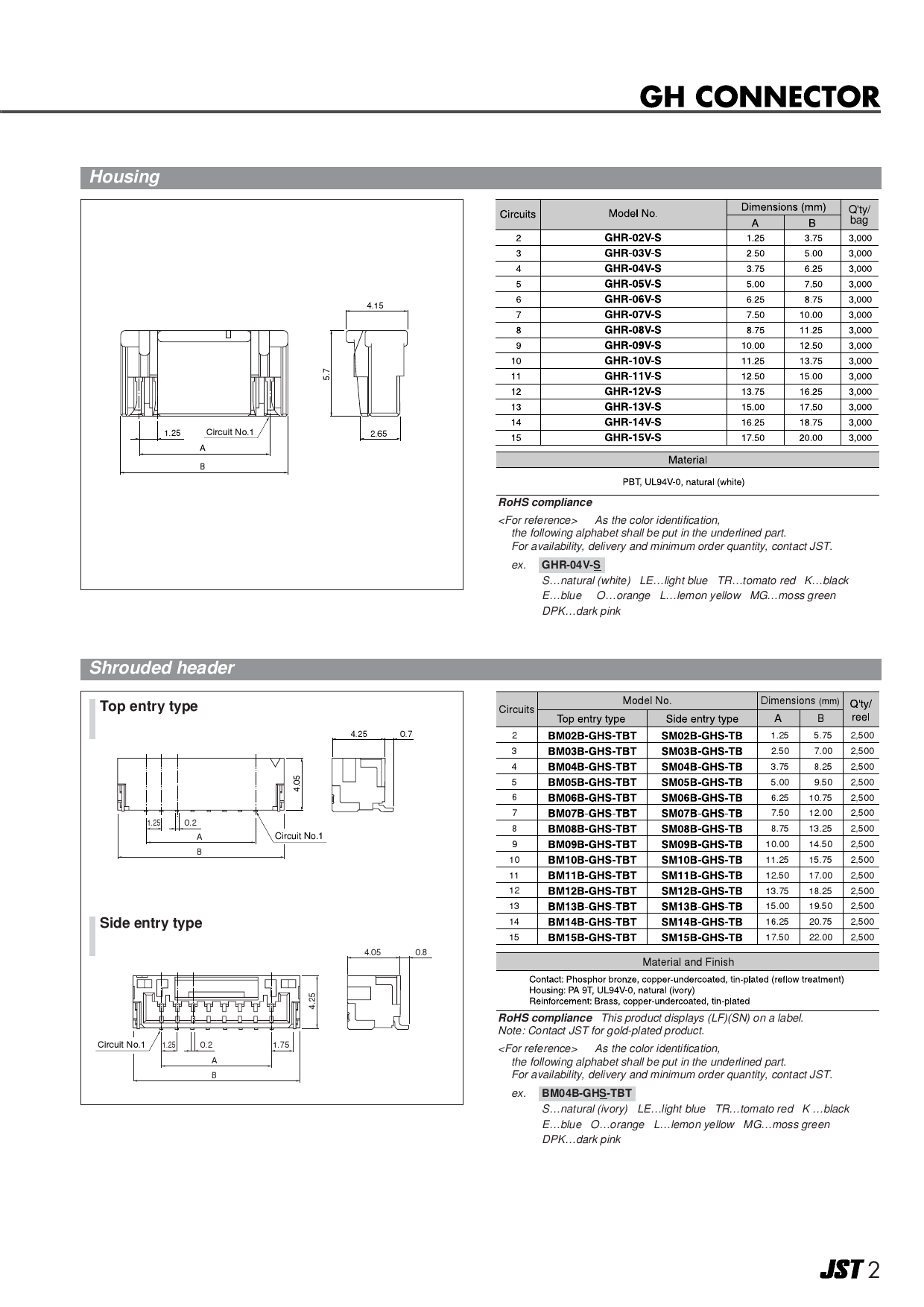 GH CONNECTOR

Housing

4.15
5.7
1.25
Circuit No.1
2.65
A
B

| Circuits | Model No. | Dimensions (mm) A | Dimensions (mm) B | Q'ty/ bag |
|---|---|---|---|---|
| 2 | GHR-02V-S | 1.25 | 3.75 | 3,000 |
| 3 | GHR-03V-S | 2.50 | 5.00 | 3,000 |
| 4 | GHR-04V-S | 3.75 | 6.25 | 3,000 |
| 5 | GHR-05V-S | 5.00 | 7.50 | 3,000 |
| 6 | GHR-06V-S | 6.25 | 8.75 | 3,000 |
| 7 | GHR-07V-S | 7.50 | 10.00 | 3,000 |
| 8 | GHR-08V-S | 8.75 | 11.25 | 3,000 |
| 9 | GHR-09V-S | 10.00 | 12.50 | 3,000 |
| 10 | GHR-10V-S | 11.25 | 13.75 | 3,000 |
| 11 | GHR-11V-S | 12.50 | 15.00 | 3,000 |
| 12 | GHR-12V-S | 13.75 | 16.25 | 3,000 |
| 13 | GHR-13V-S | 15.00 | 17.50 | 3,000 |
| 14 | GHR-14V-S | 16.25 | 18.75 | 3,000 |
| 15 | GHR-15V-S | 17.50 | 20.00 | 3,000 |

Material

PBT, UL94V-0, natural (white)

RoHS compliance

<For reference> As the color identification, the following alphabet shall be put in the underlined part. For availability, delivery and minimum order quantity, contact JST.

ex. GHR-04V-S
S…natural (white) LE…light blue TR…tomato red K…black
E…blue O…orange L…lemon yellow MG…moss green
DPK…dark pink

Shrouded header

Top entry type

4.25
0.7
4.05
1.25
0.2
A
Circuit No.1
B

Side entry type

4.05
0.8
4.25
Circuit No.1
1.25
0.2
1.75
A
B

| Circuits | Model No. Top entry type | Model No. Side entry type | Dimensions (mm) A | Dimensions (mm) B | Q'ty/ reel |
|---|---|---|---|---|---|
| 2 | BM02B-GHS-TBT | SM02B-GHS-TB | 1.25 | 5.75 | 2,500 |
| 3 | BM03B-GHS-TBT | SM03B-GHS-TB | 2.50 | 7.00 | 2,500 |
| 4 | BM04B-GHS-TBT | SM04B-GHS-TB | 3.75 | 8.25 | 2,500 |
| 5 | BM05B-GHS-TBT | SM05B-GHS-TB | 5.00 | 9.50 | 2,500 |
| 6 | BM06B-GHS-TBT | SM06B-GHS-TB | 6.25 | 10.75 | 2,500 |
| 7 | BM07B-GHS-TBT | SM07B-GHS-TB | 7.50 | 12.00 | 2,500 |
| 8 | BM08B-GHS-TBT | SM08B-GHS-TB | 8.75 | 13.25 | 2,500 |
| 9 | BM09B-GHS-TBT | SM09B-GHS-TB | 10.00 | 14.50 | 2,500 |
| 10 | BM10B-GHS-TBT | SM10B-GHS-TB | 11.25 | 15.75 | 2,500 |
| 11 | BM11B-GHS-TBT | SM11B-GHS-TB | 12.50 | 17.00 | 2,500 |
| 12 | BM12B-GHS-TBT | SM12B-GHS-TB | 13.75 | 18.25 | 2,500 |
| 13 | BM13B-GHS-TBT | SM13B-GHS-TB | 15.00 | 19.50 | 2,500 |
| 14 | BM14B-GHS-TBT | SM14B-GHS-TB | 16.25 | 20.75 | 2,500 |
| 15 | BM15B-GHS-TBT | SM15B-GHS-TB | 17.50 | 22.00 | 2,500 |

Material and Finish

Contact: Phosphor bronze, copper-undercoated, tin-plated (reflow treatment)
Housing: PA 9T, UL94V-0, natural (ivory)
Reinforcement: Brass, copper-undercoated, tin-plated

RoHS compliance This product displays (LF)(SN) on a label.
Note: Contact JST for gold-plated product.

<For reference> As the color identification, the following alphabet shall be put in the underlined part. For availability, delivery and minimum order quantity, contact JST.

ex. BM04B-GHS-TBT
S…natural (ivory) LE…light blue TR…tomato red K …black
E…blue O…orange L…lemon yellow MG…moss green
DPK…dark pink

JST 2