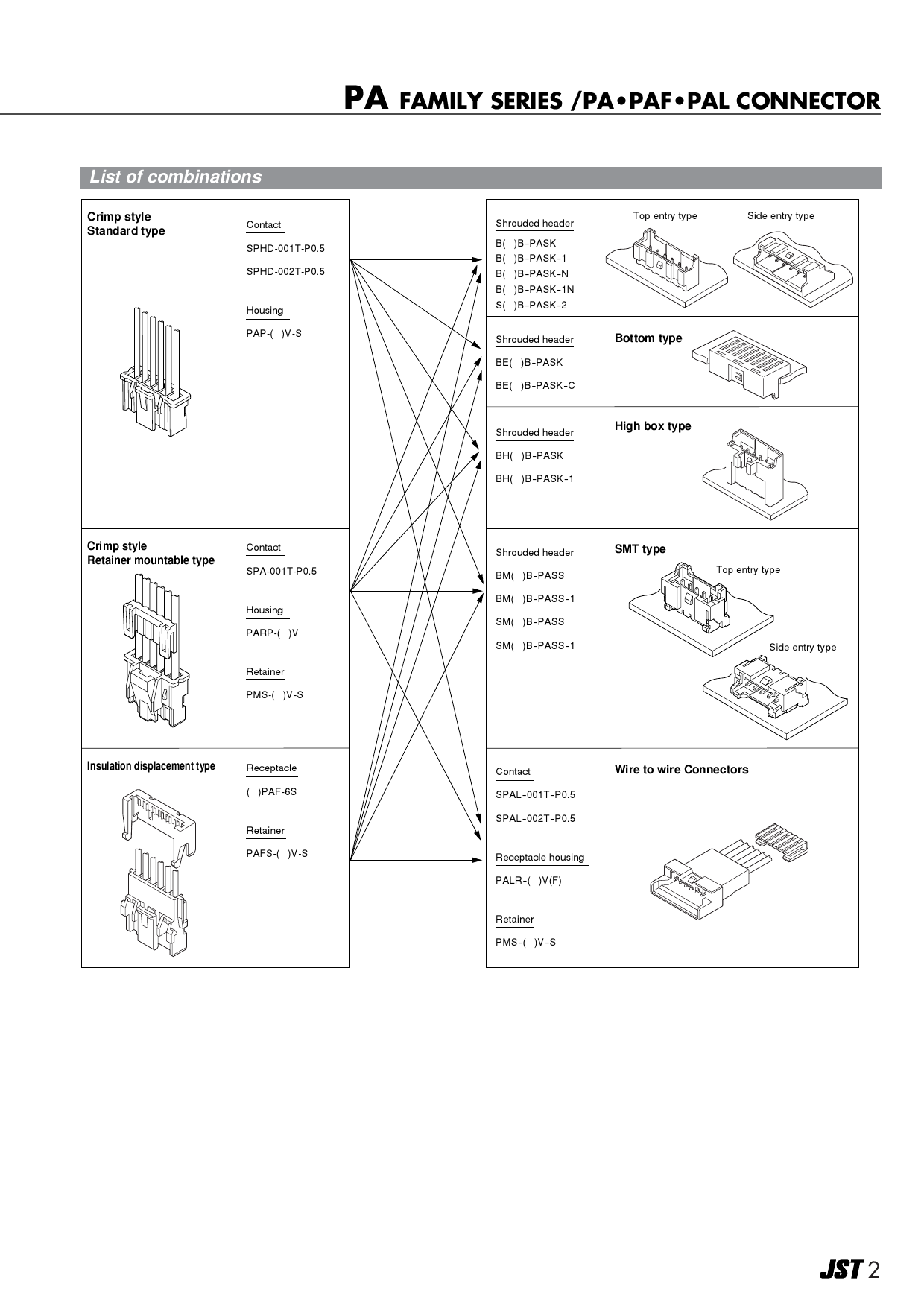 PA FAMILY SERIES /PA•PAF•PAL CONNECTOR

List of combinations

Crimp style
Standard type

Contact
SPHD-001T-P0.5
SPHD-002T-P0.5

Housing
PAP-( )V-S

Crimp style
Retainer mountable type

Contact
SPA-001T-P0.5

Housing
PARP-( )V

Retainer
PMS-( )V-S

Insulation displacement type

Receptacle
( )PAF-6S

Retainer
PAFS-( )V-S

Shrouded header
B( )B-PASK
B( )B-PASK-1
B( )B-PASK-N
B( )B-PASK-1N
S( )B-PASK-2

Top entry type
Side entry type

Shrouded header
BE( )B-PASK
BE( )B-PASK-C

Bottom type

Shrouded header
BH( )B-PASK
BH( )B-PASK-1

High box type

Shrouded header
BM( )B-PASS
BM( )B-PASS-1
SM( )B-PASS
SM( )B-PASS-1

SMT type
Top entry type
Side entry type

Contact
SPAL-001T-P0.5
SPAL-002T-P0.5

Receptacle housing
PALR-( )V(F)

Retainer
PMS-( )V-S

Wire to wire Connectors

JST 2