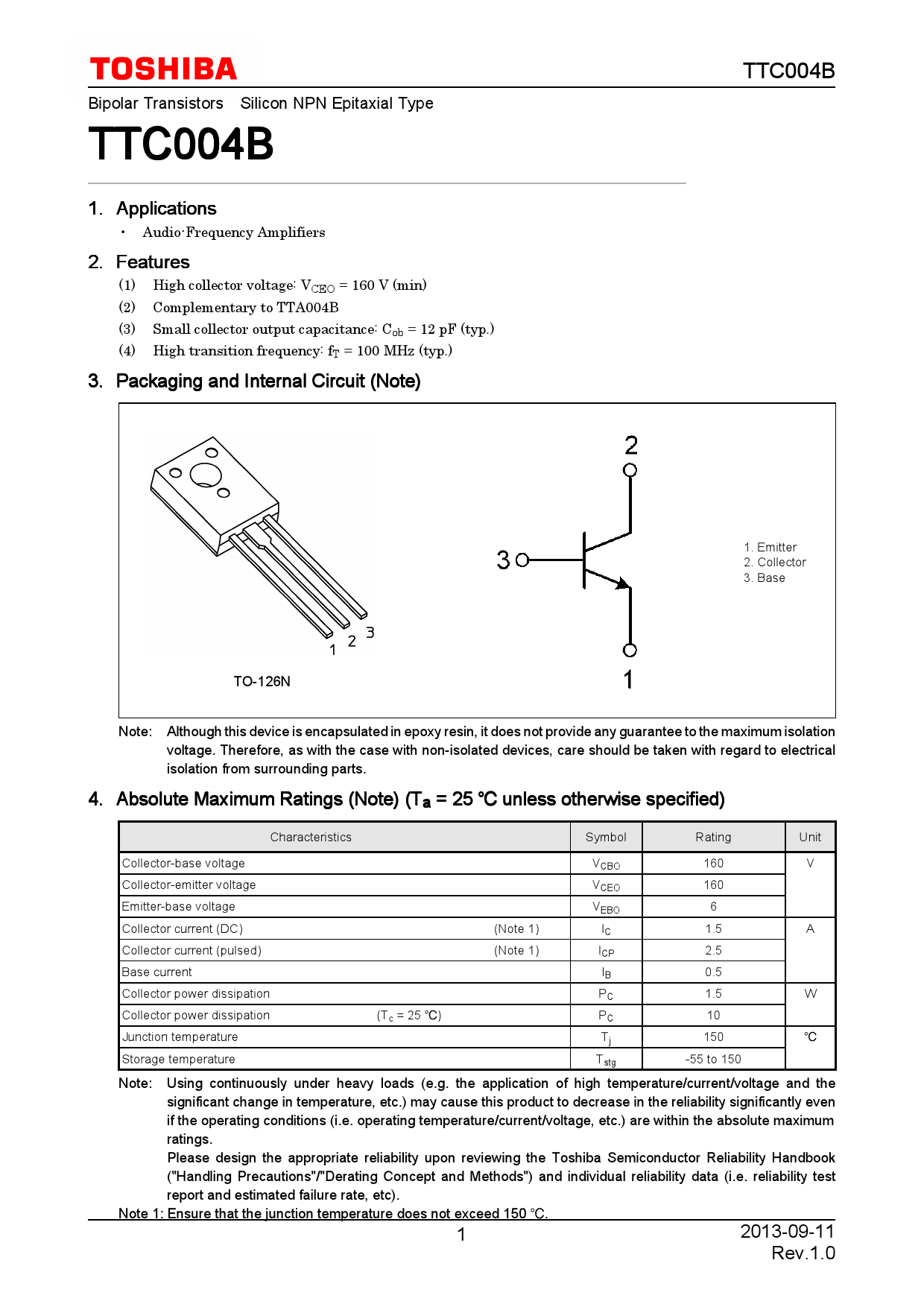 TOSHIBA

TTC004B

Bipolar Transistors Silicon NPN Epitaxial Type

TTC004B

1. Applications

• Audio-Frequency Amplifiers

2. Features

(1) High collector voltage: $V_{CEO}$ = 160 V (min)
(2) Complementary to TTA004B
(3) Small collector output capacitance: $C_{ob}$ = 12 pF (typ.)
(4) High transition frequency: $f_T$ = 100 MHz (typ.)

3. Packaging and Internal Circuit (Note)

1 2 3

TO-126N

2

3

1

1. Emitter
2. Collector
3. Base

Note: Although this device is encapsulated in epoxy resin, it does not provide any guarantee to the maximum isolation voltage. Therefore, as with the case with non-isolated devices, care should be taken with regard to electrical isolation from surrounding parts.

4. Absolute Maximum Ratings (Note) ($T_a$ = 25 °C unless otherwise specified)

| Characteristics | Symbol | Rating | Unit |
|---|---|---|---|
| Collector-base voltage | $V_{CBO}$ | 160 | V |
| Collector-emitter voltage | $V_{CEO}$ | 160 | |
| Emitter-base voltage | $V_{EBO}$ | 6 | |
| Collector current (DC) (Note 1) | $I_C$ | 1.5 | A |
| Collector current (pulsed) (Note 1) | $I_{CP}$ | 2.5 | |
| Base current | $I_B$ | 0.5 | |
| Collector power dissipation | $P_C$ | 1.5 | W |
| Collector power dissipation ($T_c$ = 25 °C) | $P_C$ | 10 | |
| Junction temperature | $T_j$ | 150 | °C |
| Storage temperature | $T_{stg}$ | -55 to 150 | |

Note: Using continuously under heavy loads (e.g. the application of high temperature/current/voltage and the significant change in temperature, etc.) may cause this product to decrease in the reliability significantly even if the operating conditions (i.e. operating temperature/current/voltage, etc.) are within the absolute maximum ratings.
Please design the appropriate reliability upon reviewing the Toshiba Semiconductor Reliability Handbook ("Handling Precautions"/"Derating Concept and Methods") and individual reliability data (i.e. reliability test report and estimated failure rate, etc).
Note 1: Ensure that the junction temperature does not exceed 150 °C.

1

2013-09-11
Rev.1.0